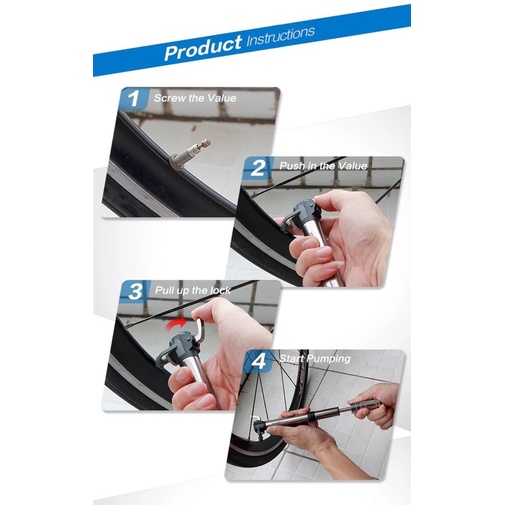 Product Instructions

1 Screw the Value

2 Push in the Value

3 Pull up the lock

4 Start Pumping