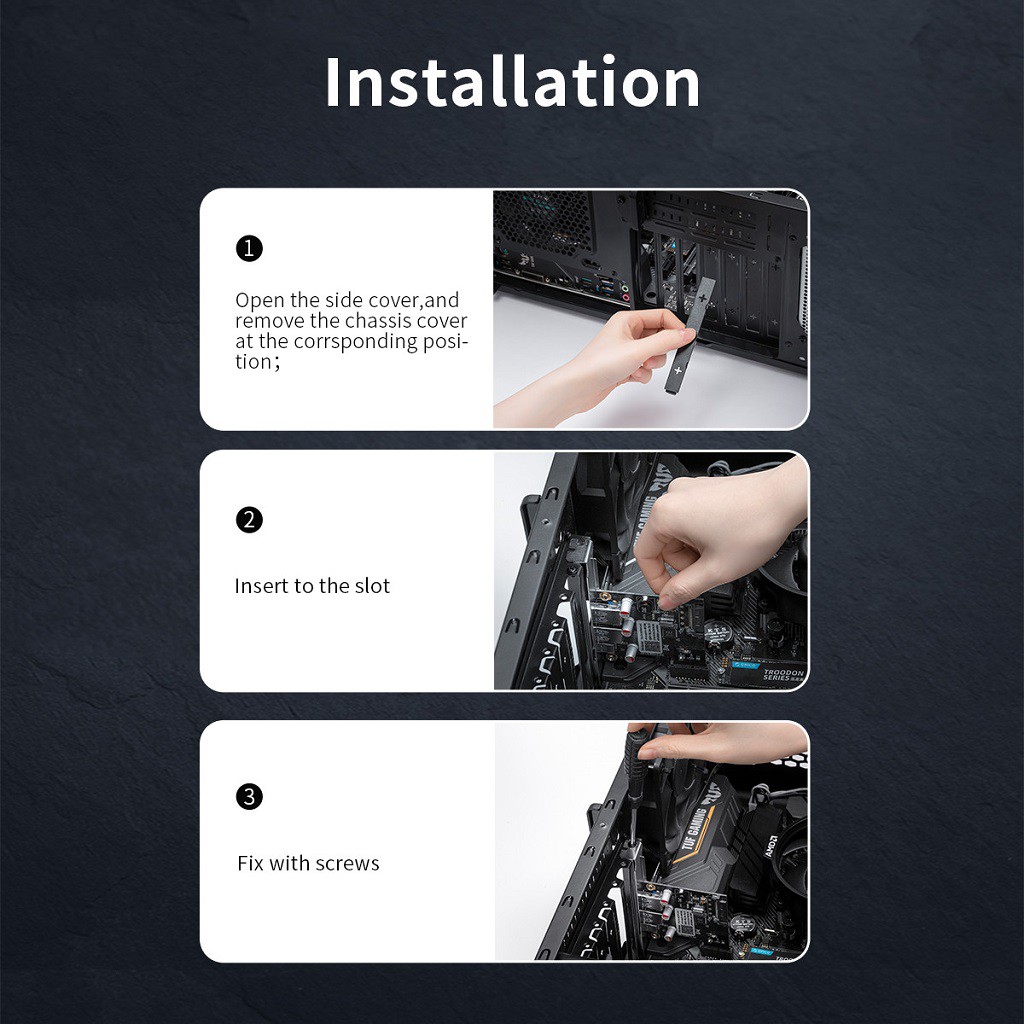 Installation

❶

Open the side cover,and remove the chassis cover at the corrsponding position;

❷

Insert to the slot

TROODON SERIES

❸

Fix with screws

TUF GAMING

AMD