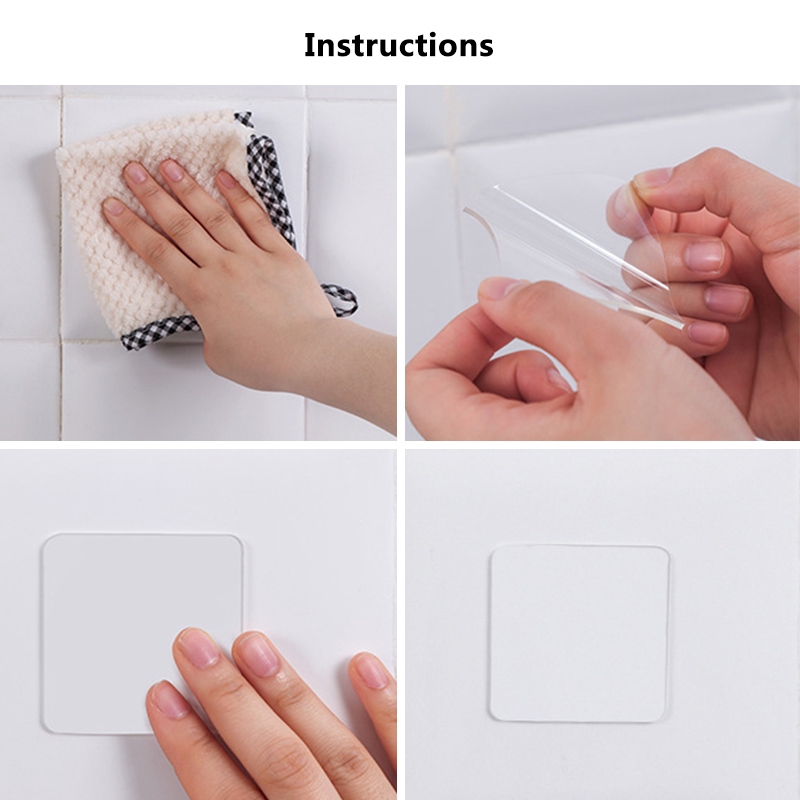 Instructions