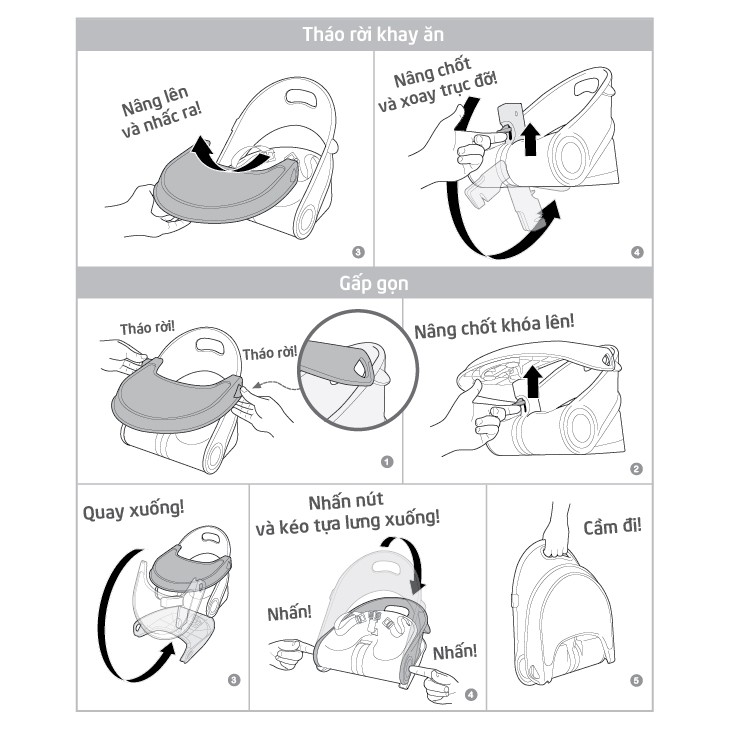 Tháo rời khay ăn

Nâng lên và nhấc ra!

3

Nâng chốt và xoay trục đỡ!

4

Gấp gọn

Tháo rời!

Tháo rời!

1

Nâng chốt khóa lên!

2

Quay xuống!

3

Nhấn nút và kéo tựa lưng xuống!

Nhấn!

Nhấn!

4

Cầm đi!

5