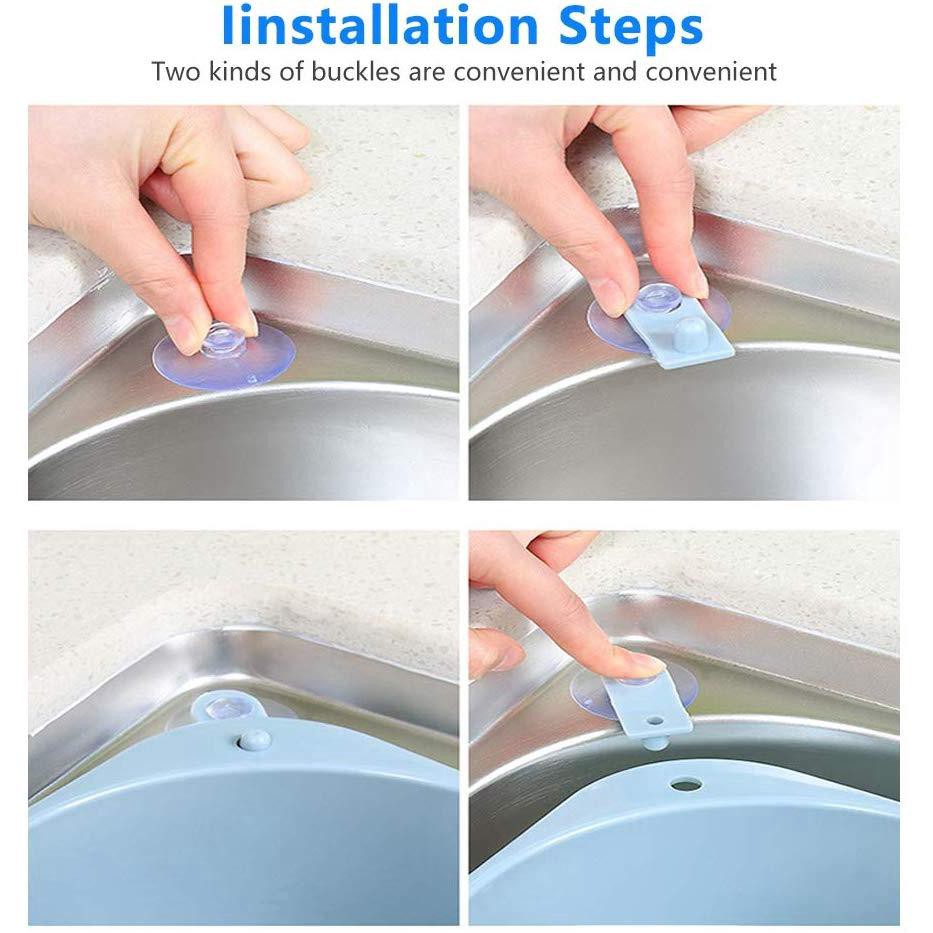 Iinstallation Steps

Two kinds of buckles are convenient and convenient