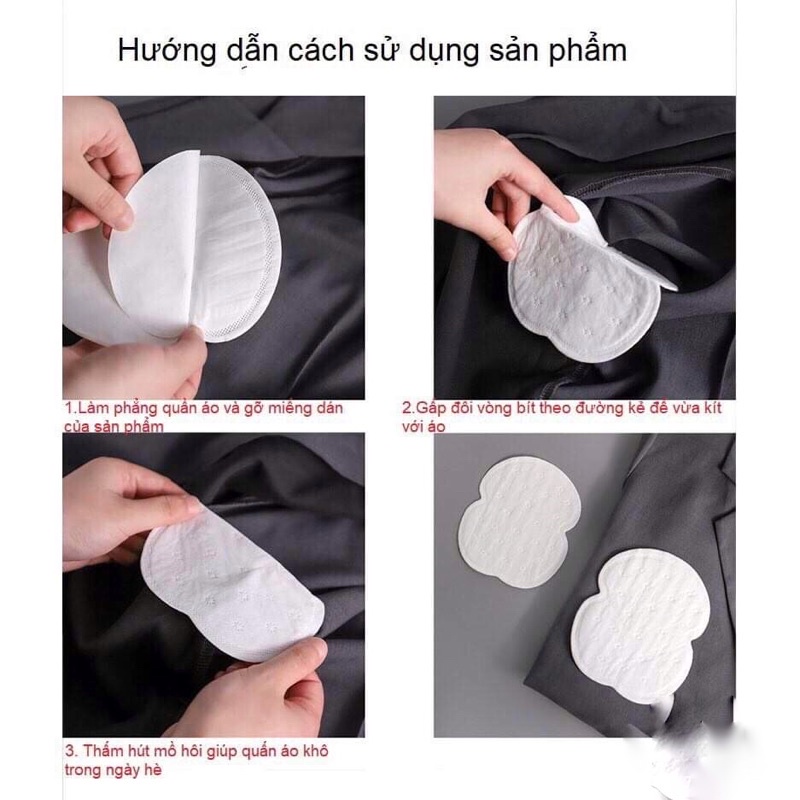 Hướng dẫn cách sử dụng sản phẩm

1.Làm phẳng quần áo và gỡ miếng dán của sản phẩm

2.Gấp đôi vòng bít theo đường kẻ để vừa kít với áo

3. Thấm hút mồ hôi giúp quần áo khô trong ngày hè