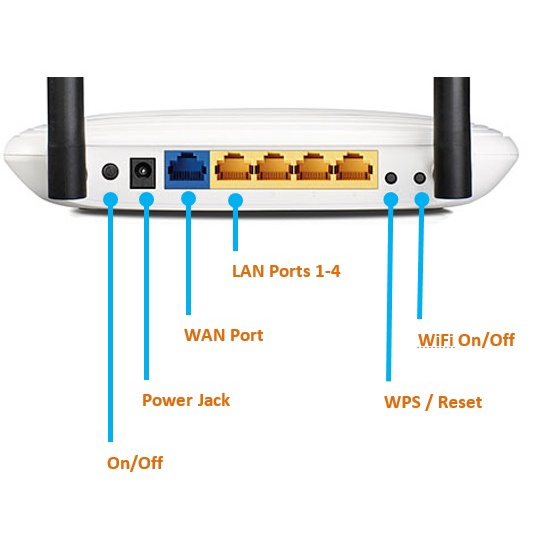 LAN Ports 1-4

WAN Port

WiFi On/Off

Power Jack

WPS / Reset

On/Off