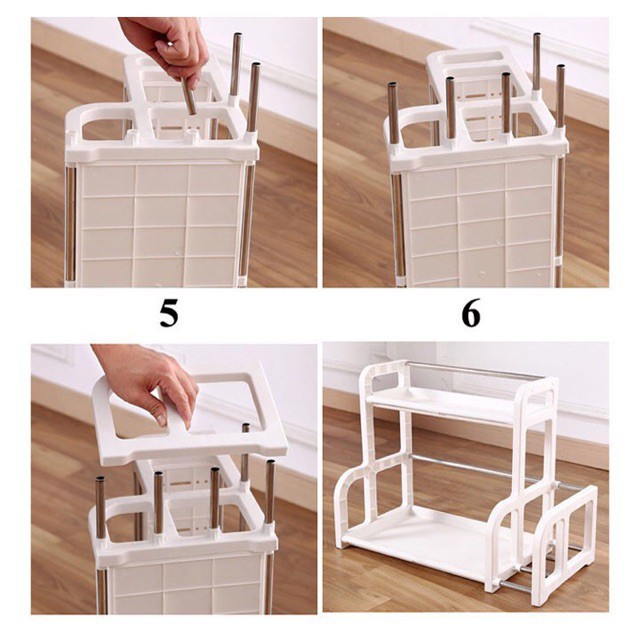 5

6