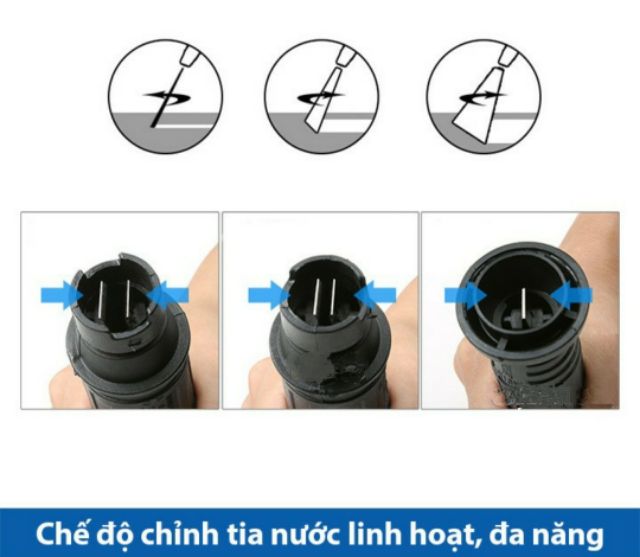 Chế độ chỉnh tia nước linh hoạt, đa năng