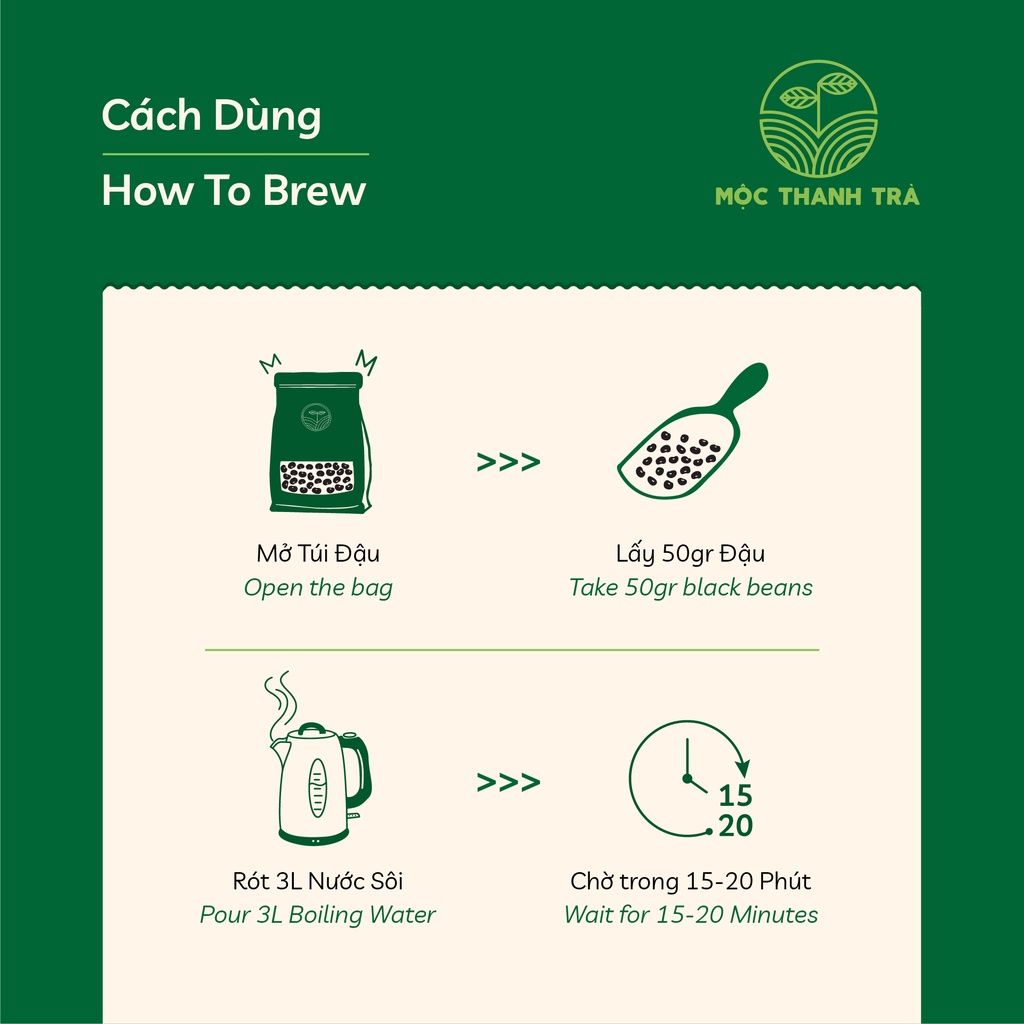 Cách Dùng

How To Brew

MỘC THANH TRÀ

Mở Túi Đậu
Open the bag

>>>

Lấy 50gr Đậu
Take 50gr black beans

Rót 3L Nước Sôi
Pour 3L Boiling Water

>>>

15
20

Chờ trong 15-20 Phút
Wait for 15-20 Minutes