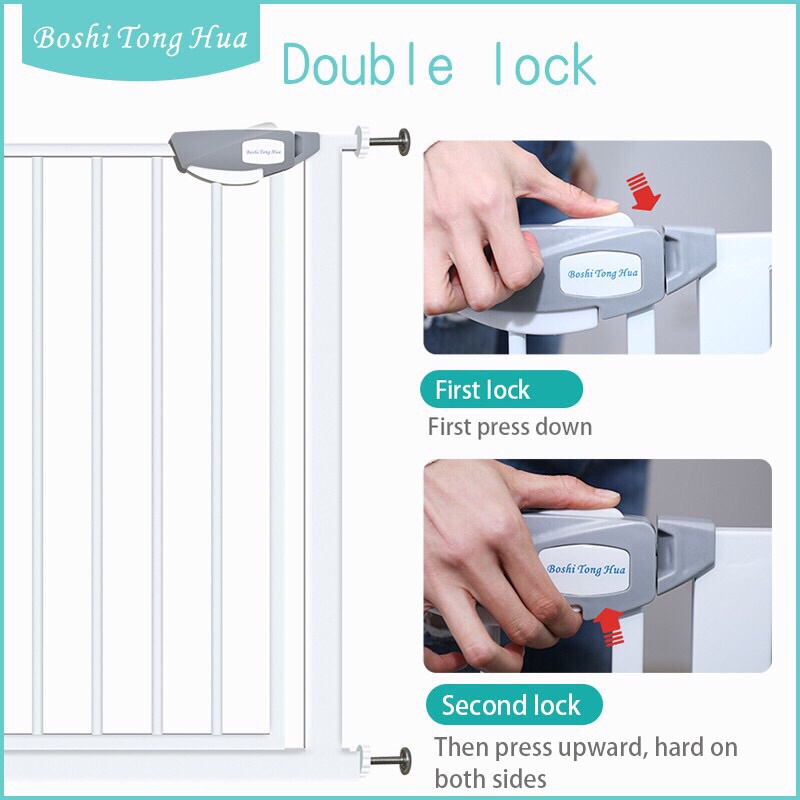 Boshi Tong Hua

Double lock

Boshi Tong Hua

Boshi Tong Hua

First lock

First press down

Boshi Tong Hua

Second lock

Then press upward, hard on both sides