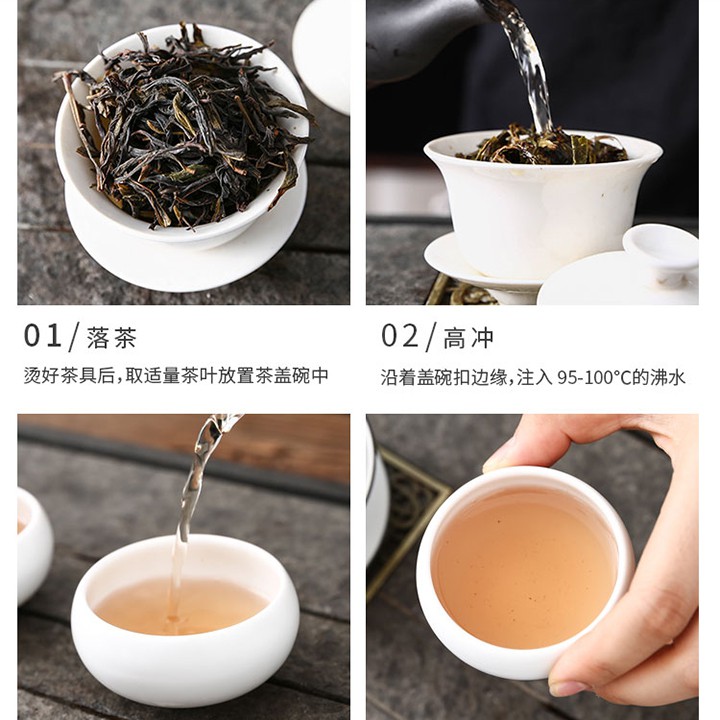 01/ 落茶

烫好茶具后，取适量茶叶放置茶盖碗中

02/ 高冲

沿着盖碗扣边缘，注入 95-100°C的沸水