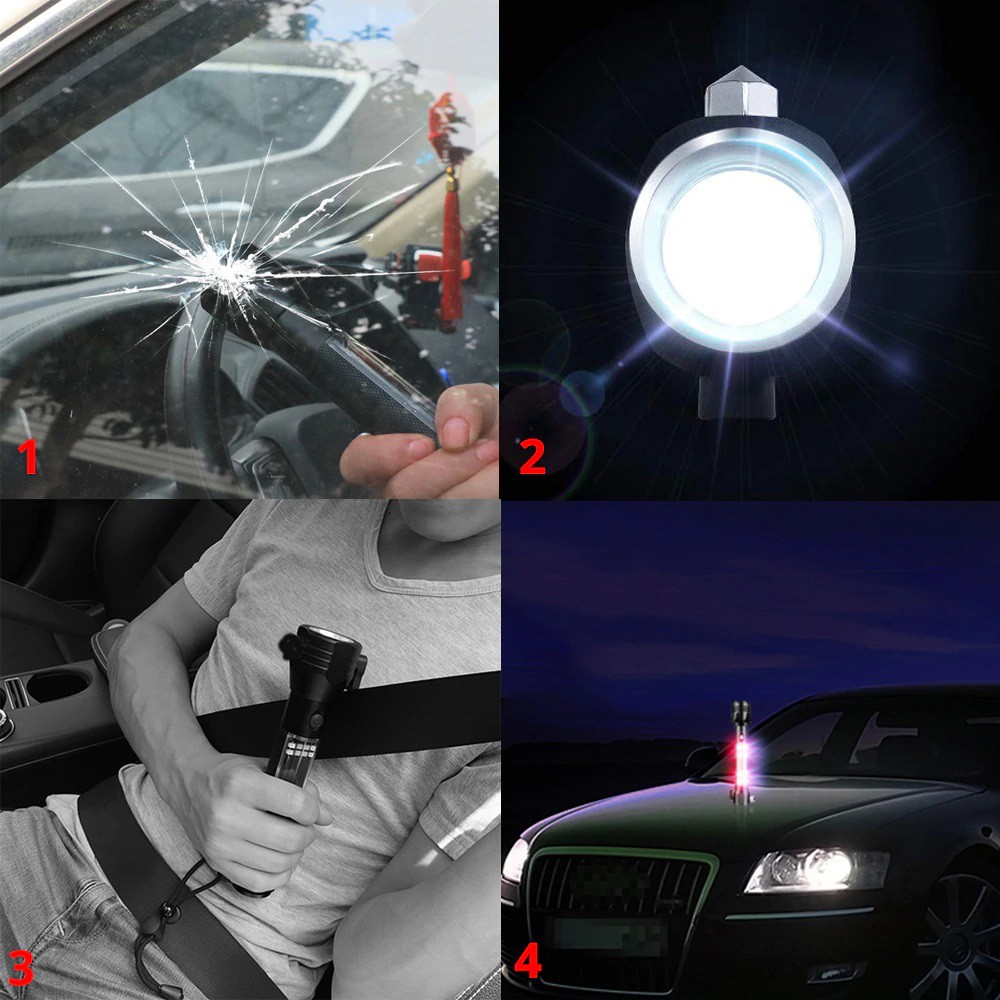 1
2
3
4