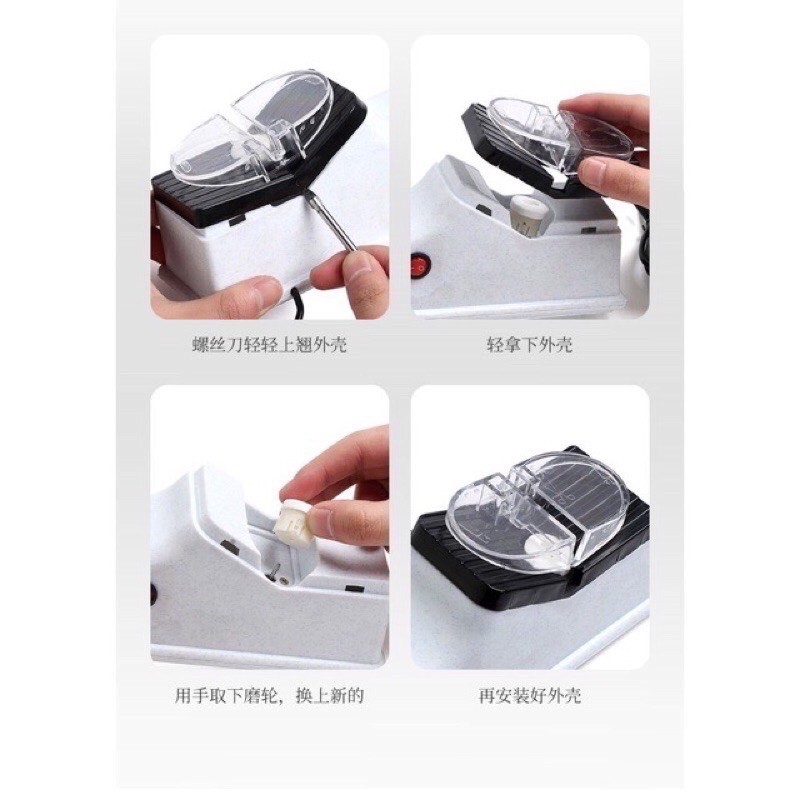 螺丝刀轻轻上翘外壳

轻拿下外壳

用手取下磨轮，换上新的

再安装好外壳