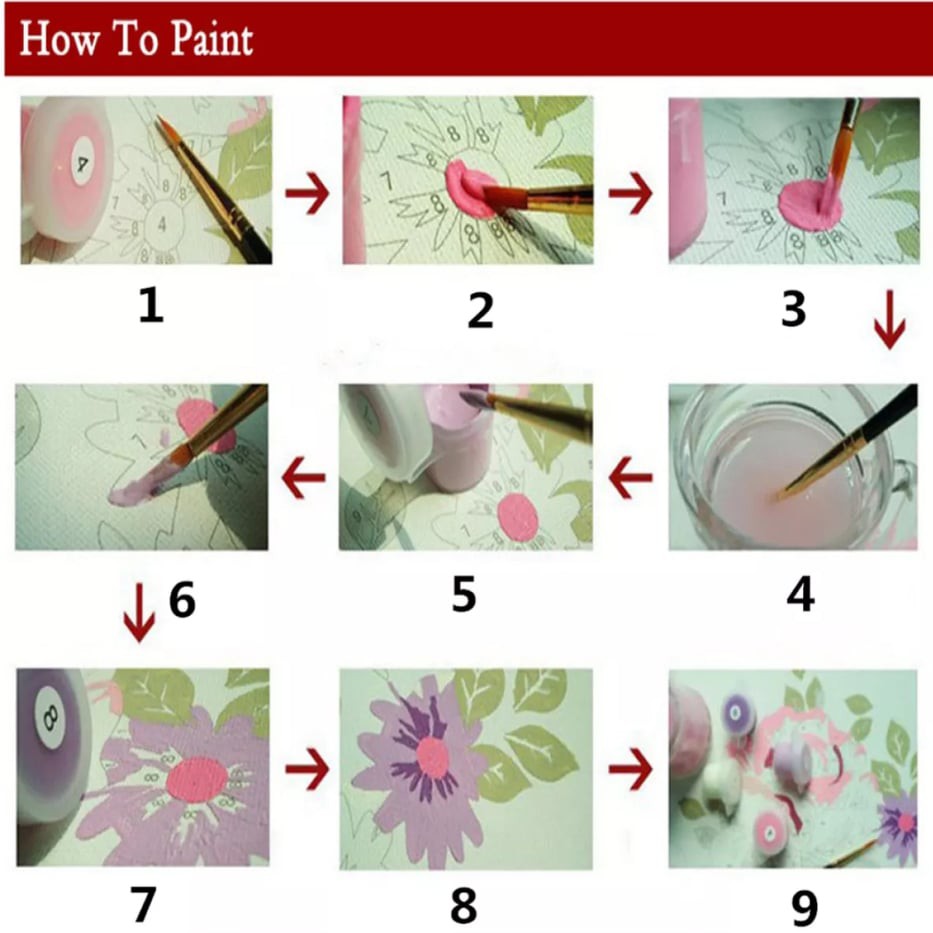 How To Paint

1

2

3

6

5

4

7

8

9