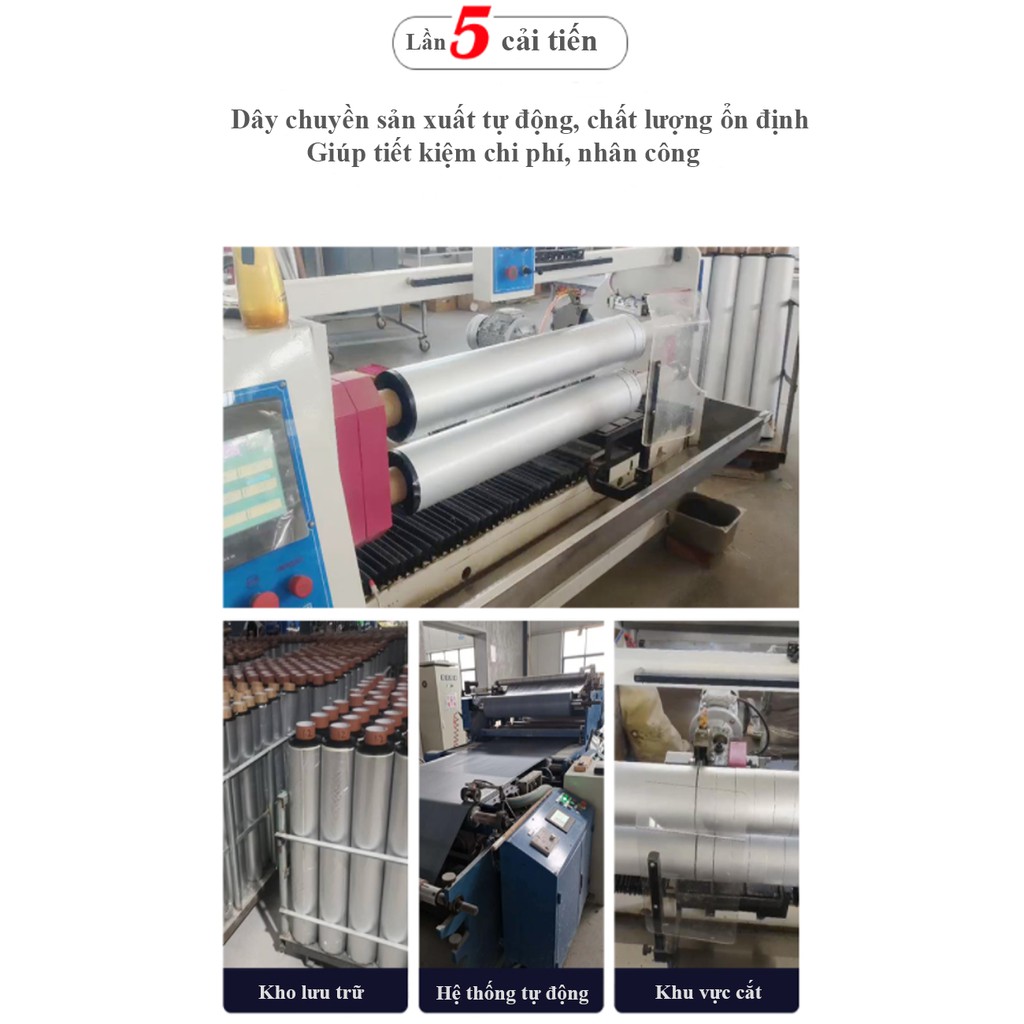 Lần 5 cải tiến

Dây chuyền sản xuất tự động, chất lượng ổn định
Giúp tiết kiệm chi phí, nhân công

Kho lưu trữ

Hệ thống tự động

Khu vực cắt