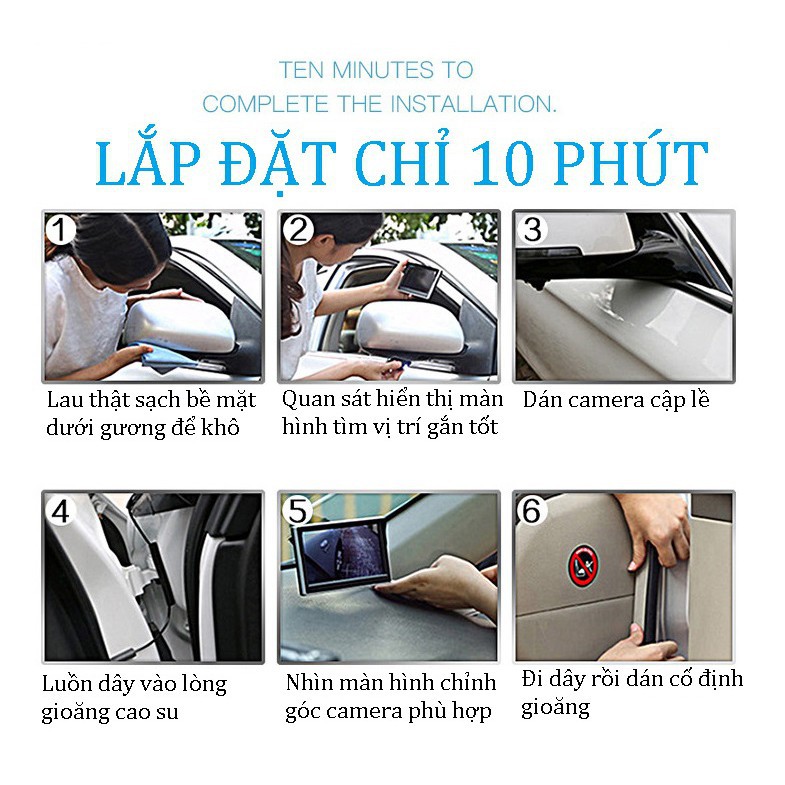 TEN MINUTES TO
COMPLETE THE INSTALLATION.

LẮP ĐẶT CHỈ 10 PHÚT

1

Lau thật sạch bề mặt dưới gương để khô

2

Quan sát hiển thị màn hình tìm vị trí gắn tốt

3

Dán camera cập lề

4

Luồn dây vào lòng gioăng cao su

5

Nhìn màn hình chỉnh góc camera phù hợp

6

Đi dây rồi dán cố định gioăng