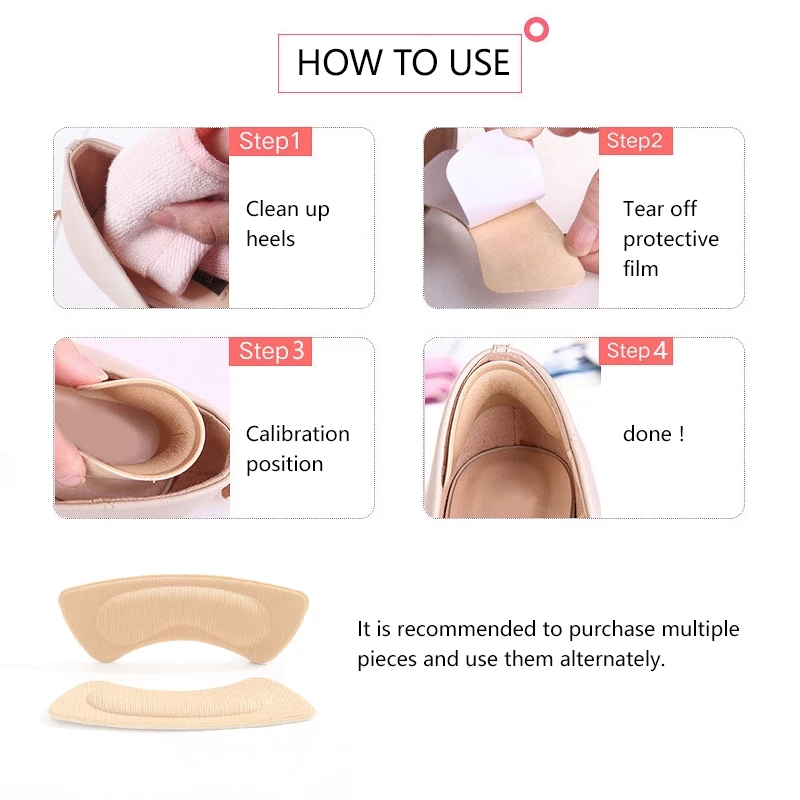 HOW TO USE

Step1

Clean up heels

Step2

Tear off protective film

Step3

Calibration position

Step4

done !

It is recommended to purchase multiple pieces and use them alternately.