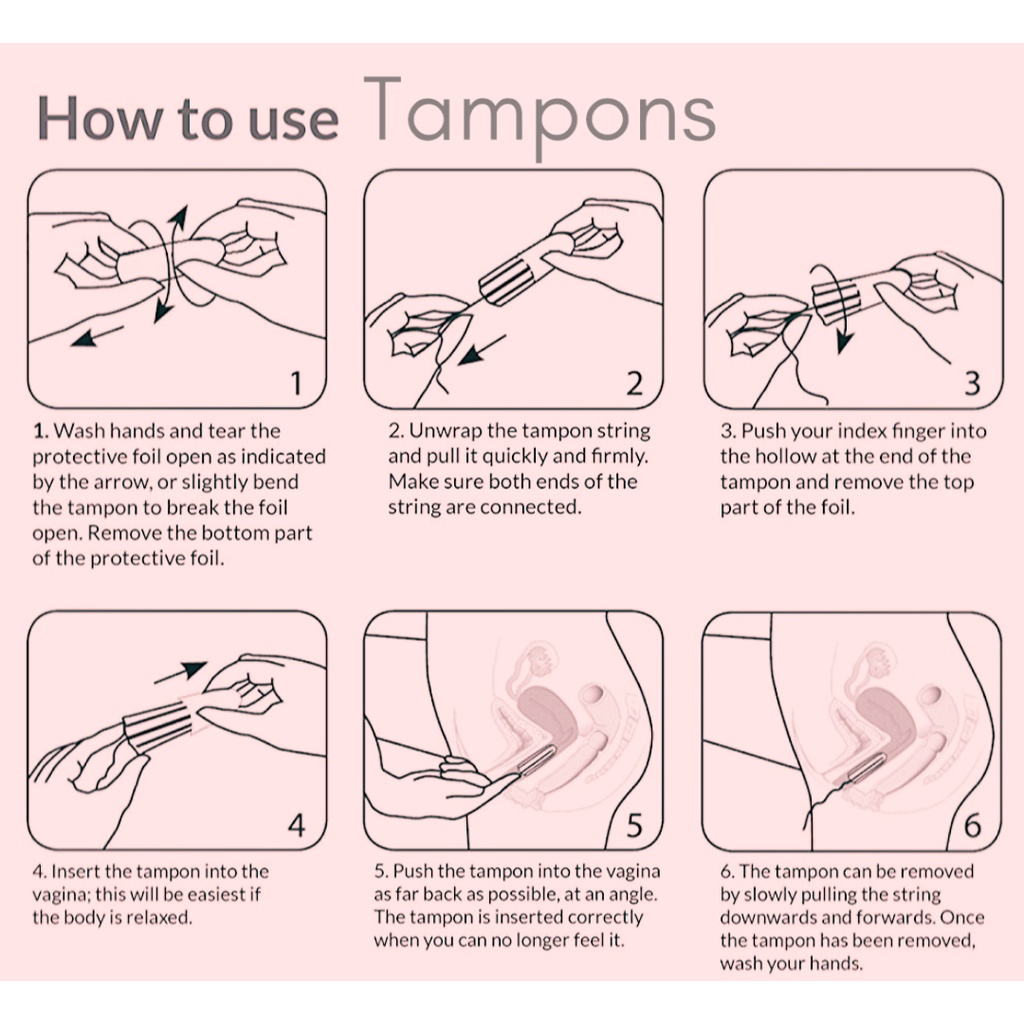 How to use Tampons

1

1. Wash hands and tear the protective foil open as indicated by the arrow, or slightly bend the tampon to break the foil open. Remove the bottom part of the protective foil.

2

2. Unwrap the tampon string and pull it quickly and firmly. Make sure both ends of the string are connected.

3

3. Push your index finger into the hollow at the end of the tampon and remove the top part of the foil.

4

4. Insert the tampon into the vagina; this will be easiest if the body is relaxed.

5

5. Push the tampon into the vagina as far back as possible, at an angle. The tampon is inserted correctly when you can no longer feel it.

6

6. The tampon can be removed by slowly pulling the string downwards and forwards. Once the tampon has been removed, wash your hands.