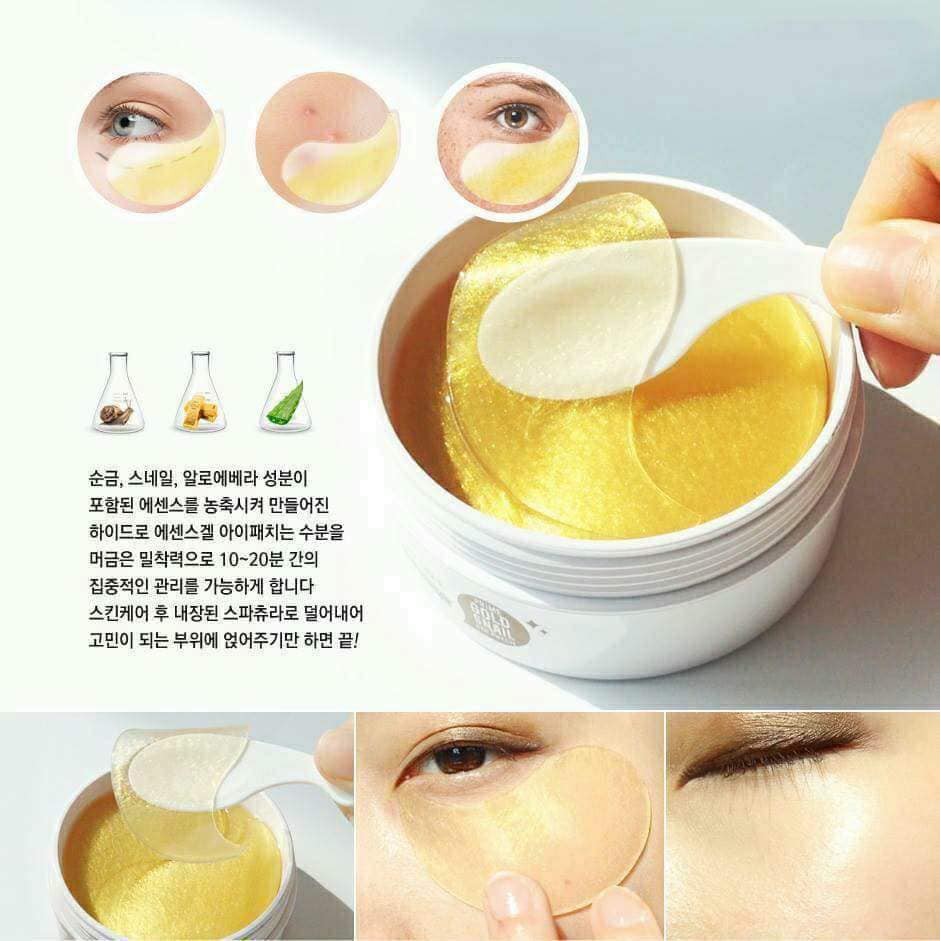 순금, 스네일, 알로에베라 성분이 포함된 에센스를 농축시켜 만들어진 하이드로 에센스겔 아이패치는 수분을 머금은 밀착력으로 10~20분 간의 집중적인 관리를 가능하게 합니다 스킨케어 후 내장된 스파츄라로 덜어내어 고민이 되는 부위에 얹어주기만 하면 끝!

GOLD SNAIL