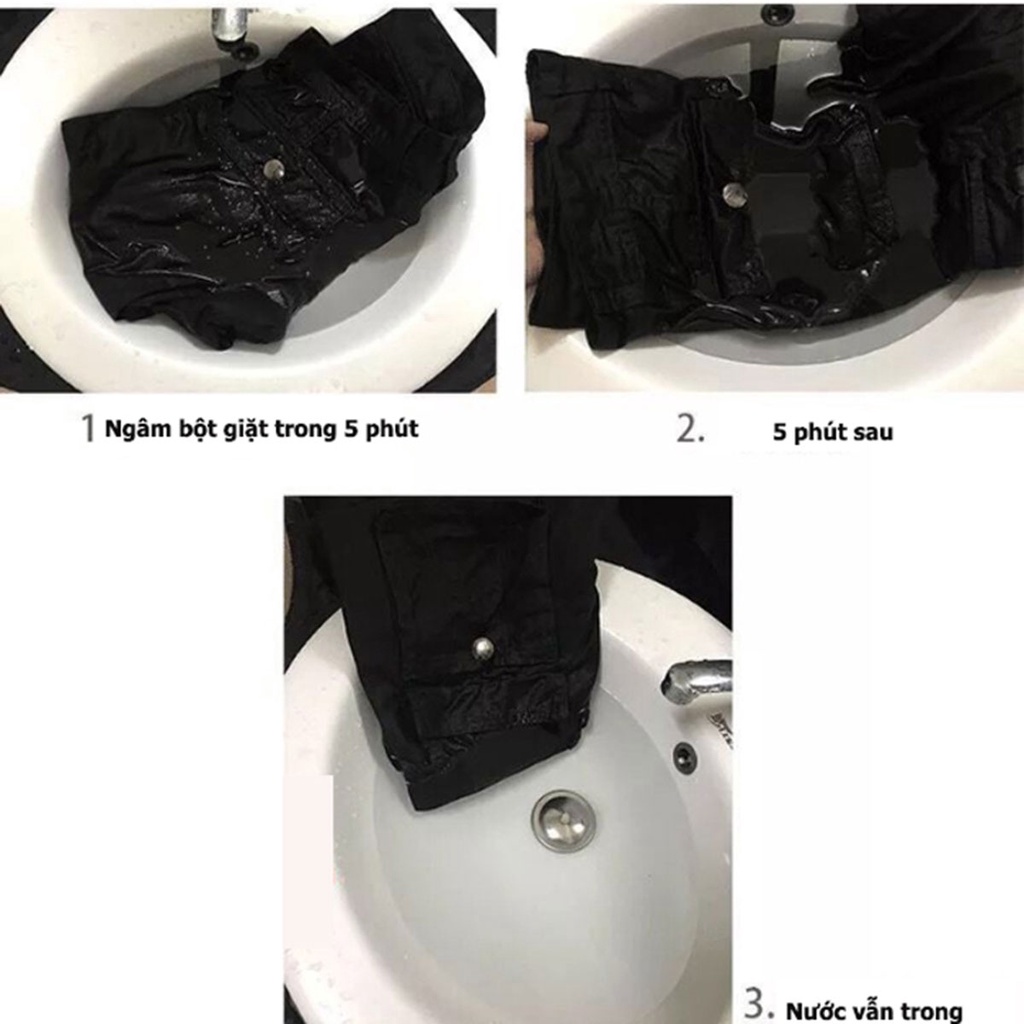 1 Ngâm bột giặt trong 5 phút

2. 5 phút sau

3. Nước vẫn trong