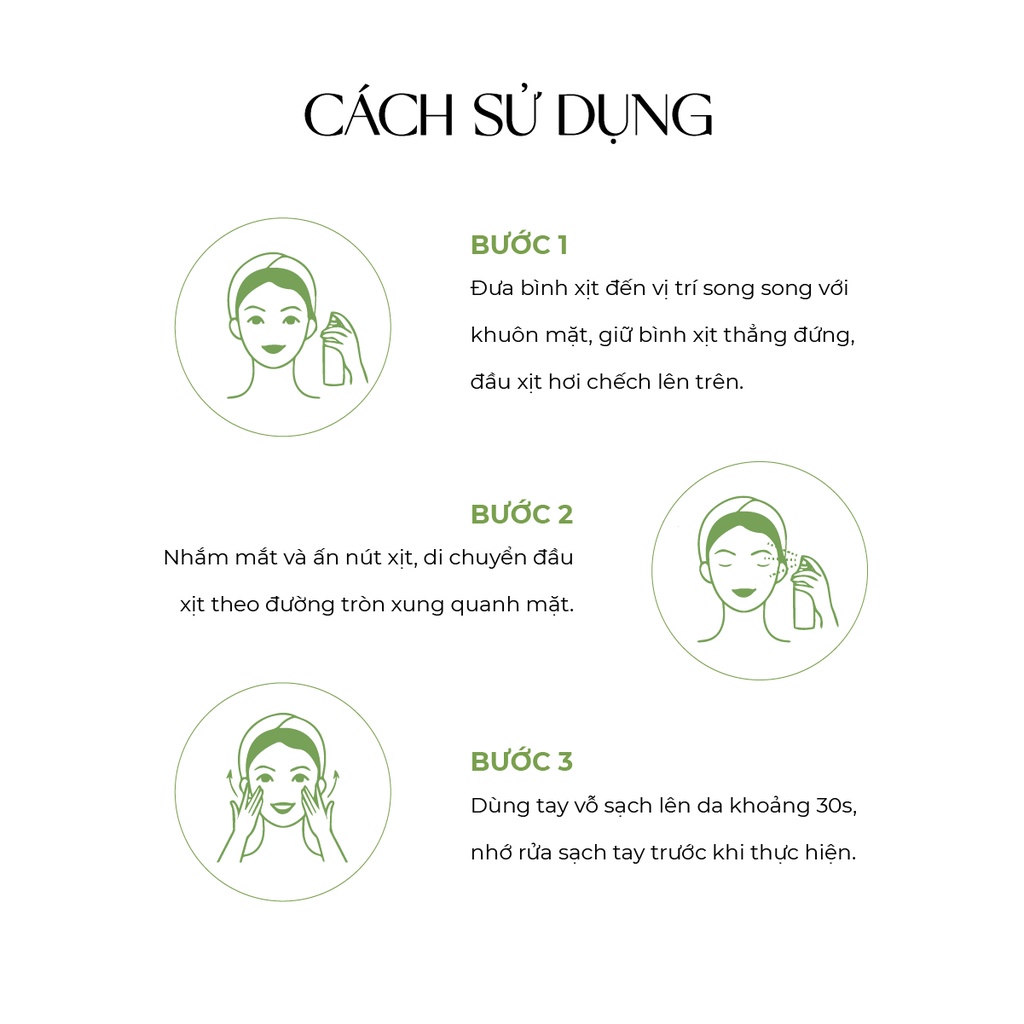 CÁCH SỬ DỤNG

BƯỚC 1
Đưa bình xịt đến vị trí song song với khuôn mặt, giữ bình xịt thẳng đứng, đầu xịt hơi chếch lên trên.

BƯỚC 2
Nhắm mắt và ấn nút xịt, di chuyển đầu xịt theo đường tròn xung quanh mặt.

BƯỚC 3
Dùng tay vỗ sạch lên da khoảng 30s, nhớ rửa sạch tay trước khi thực hiện.