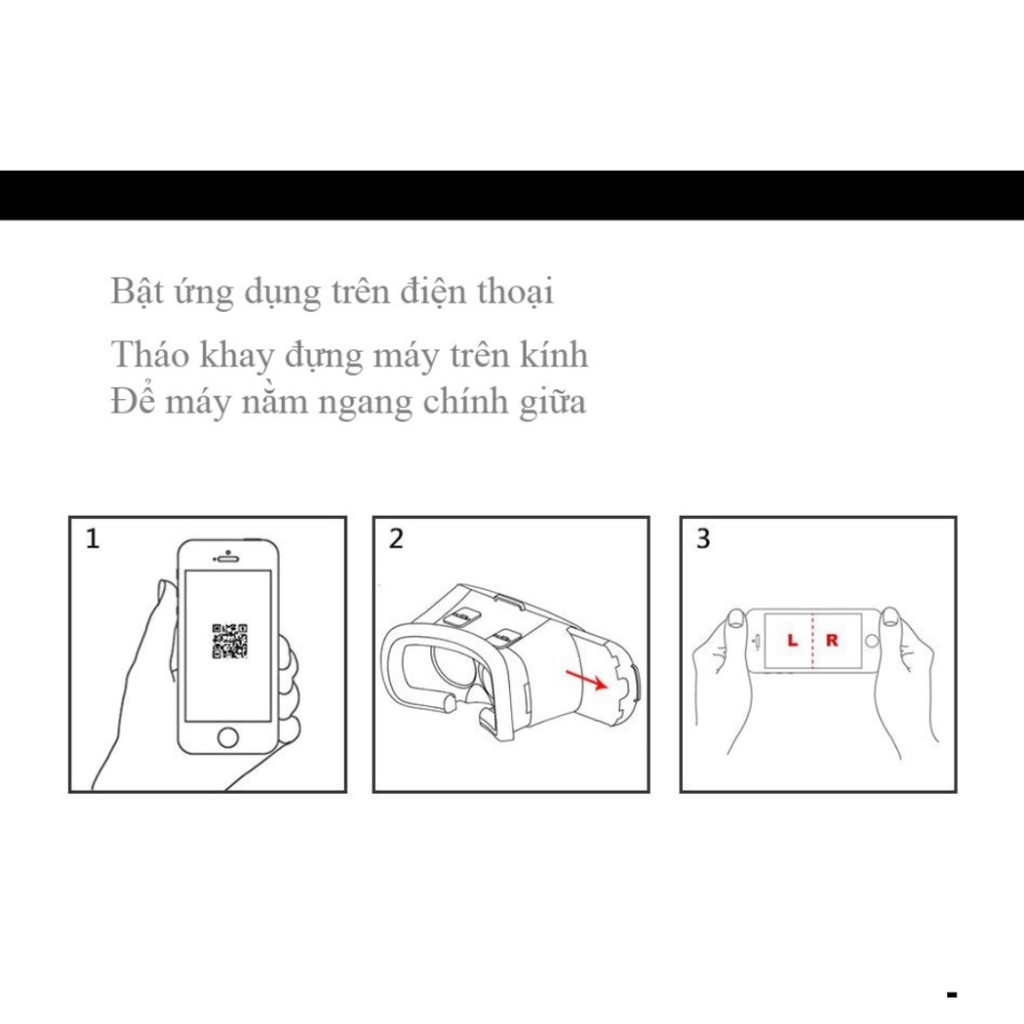 Bật ứng dụng trên điện thoại

Tháo khay đựng máy trên kính
Để máy nằm ngang chính giữa

1

2

3

L

R