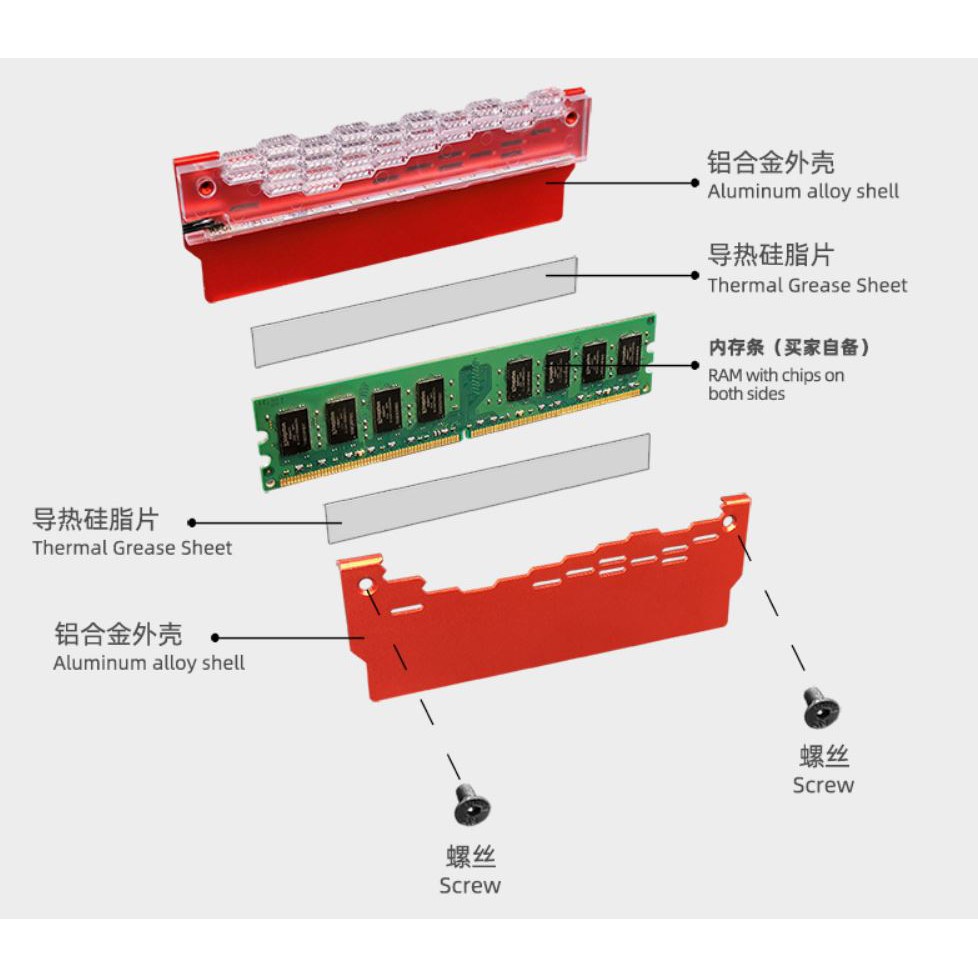 铝合金外壳
Aluminum alloy shell

导热硅脂片
Thermal Grease Sheet

内存条（买家自备）
RAM with chips on both sides

导热硅脂片
Thermal Grease Sheet

铝合金外壳
Aluminum alloy shell

螺丝
Screw

螺丝
Screw