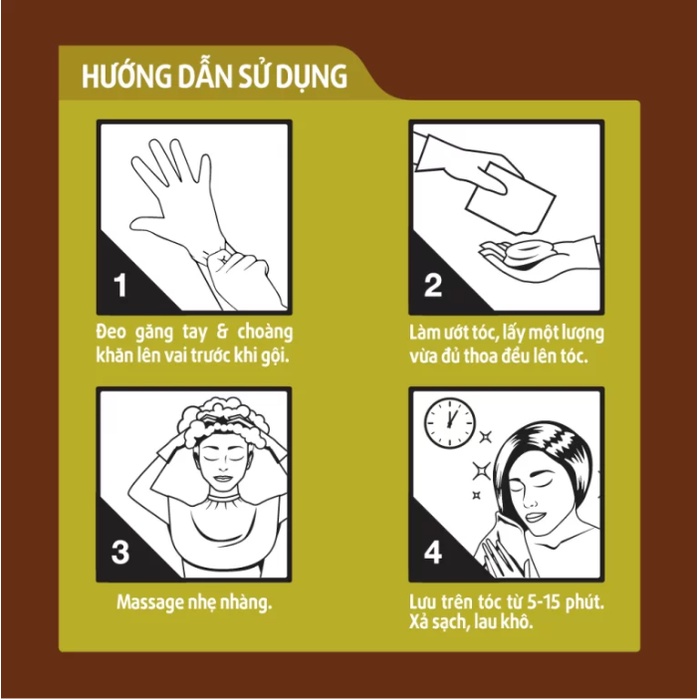 HƯỚNG DẪN SỬ DỤNG

1

Đeo găng tay & choàng khăn lên vai trước khi gội.

2

Làm ướt tóc, lấy một lượng vừa đủ thoa đều lên tóc.

3

Massage nhẹ nhàng.

4

Lưu trên tóc từ 5-15 phút. Xả sạch, lau khô.