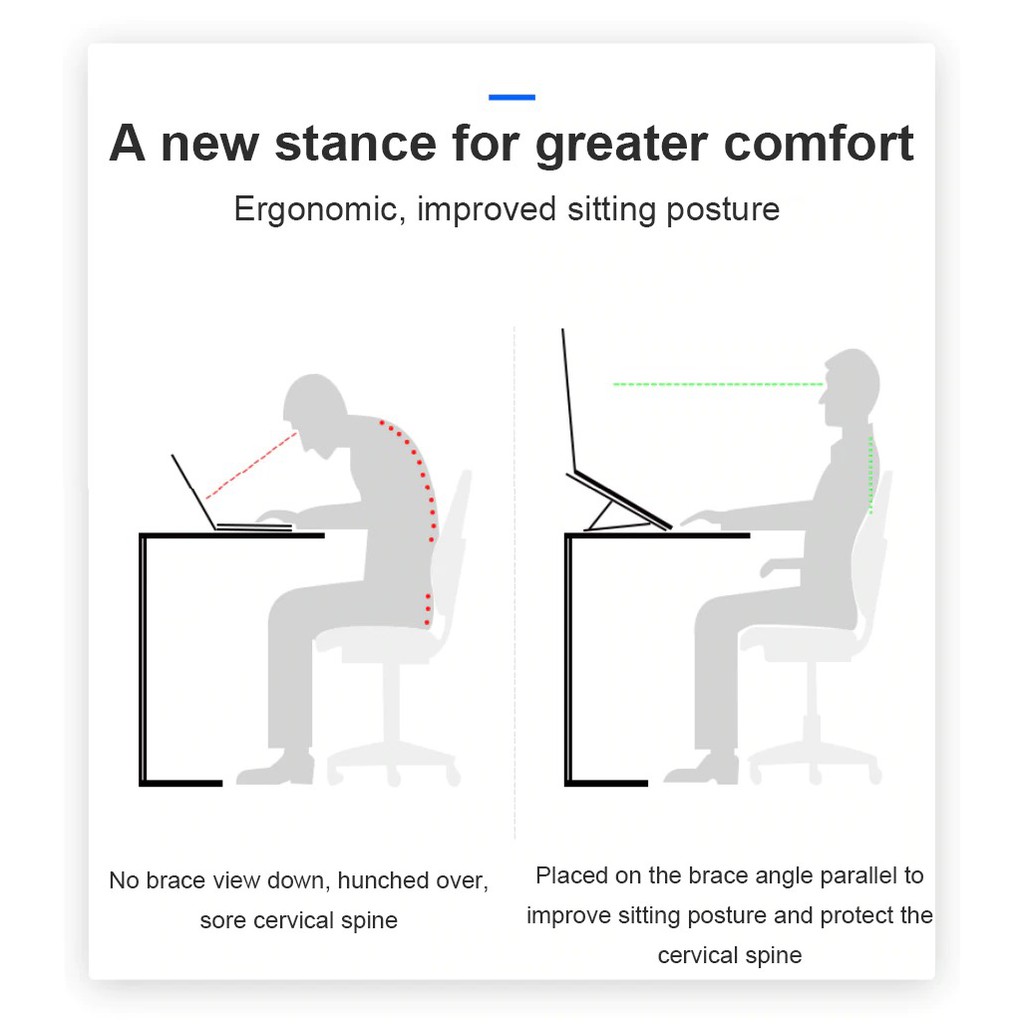 A new stance for greater comfort

Ergonomic, improved sitting posture

No brace view down, hunched over, sore cervical spine

Placed on the brace angle parallel to improve sitting posture and protect the cervical spine