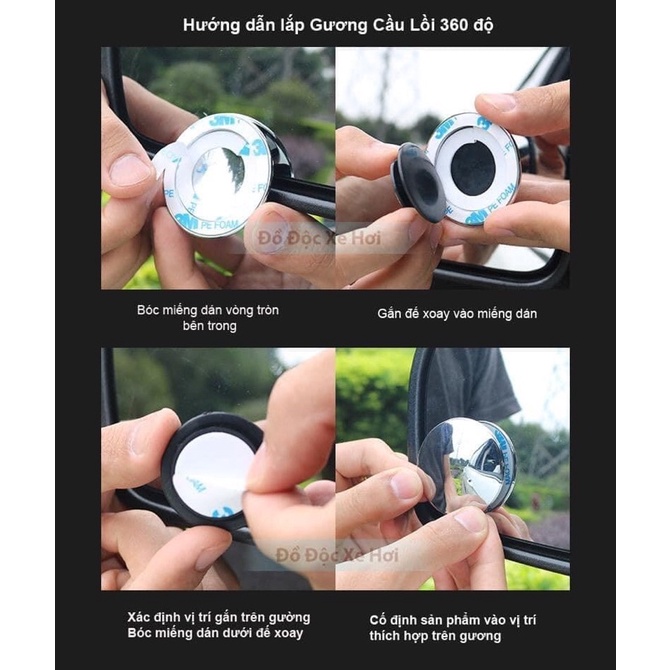 Hướng dẫn lắp Gương Cầu Lồi 360 độ

3M PE FOAM

3M PE FOAM

Đồ Độc Xe Hơi

Bóc miếng dán vòng tròn bên trong

Gắn đế xoay vào miếng dán

Đồ Độc Xe Hơi

Xác định vị trí gắn trên gường
Bóc miếng dán dưới đế xoay

Cố định sản phẩm vào vị trí thích hợp trên gương