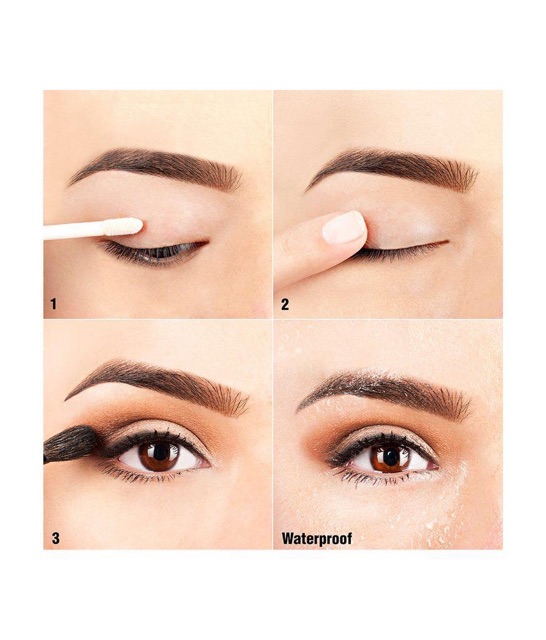 1

2

3

Waterproof