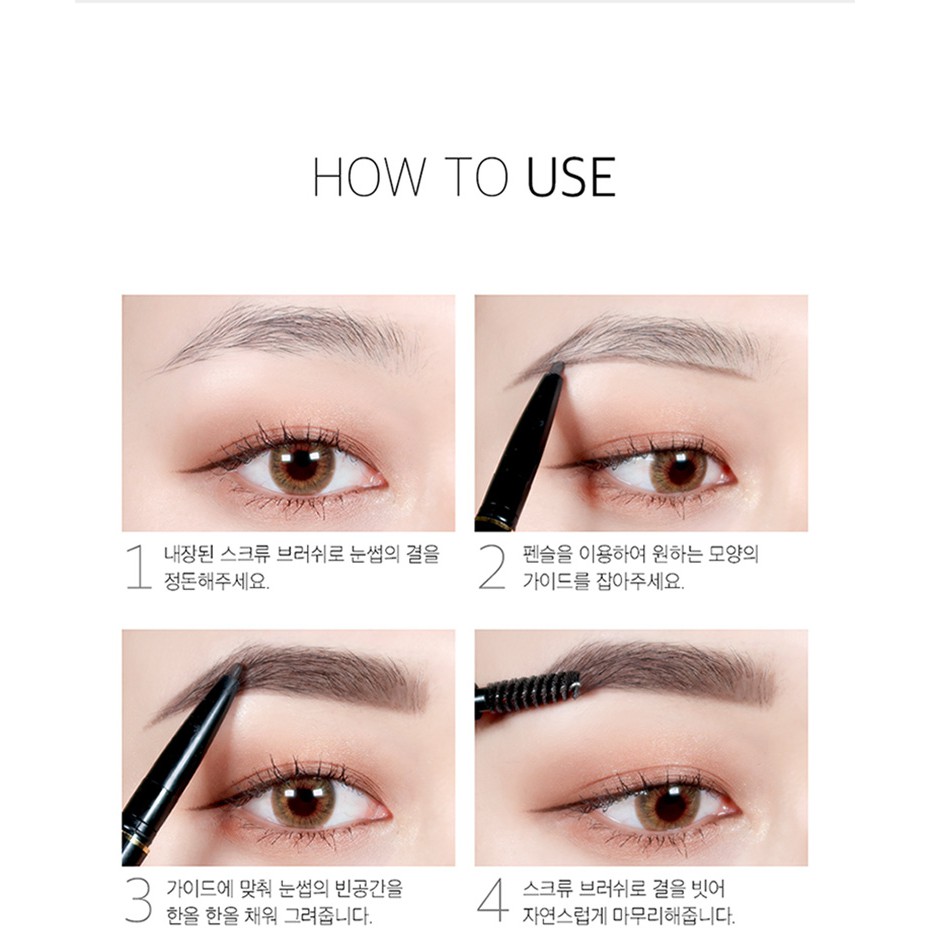 HOW TO USE

1 내장된 스크류 브러쉬로 눈썹의 결을 정돈해주세요.

2 펜슬을 이용하여 원하는 모양의 가이드를 잡아주세요.

3 가이드에 맞춰 눈썹의 빈공간을 한올 한올 채워 그려줍니다.

4 스크류 브러쉬로 결을 빗어 자연스럽게 마무리해줍니다.