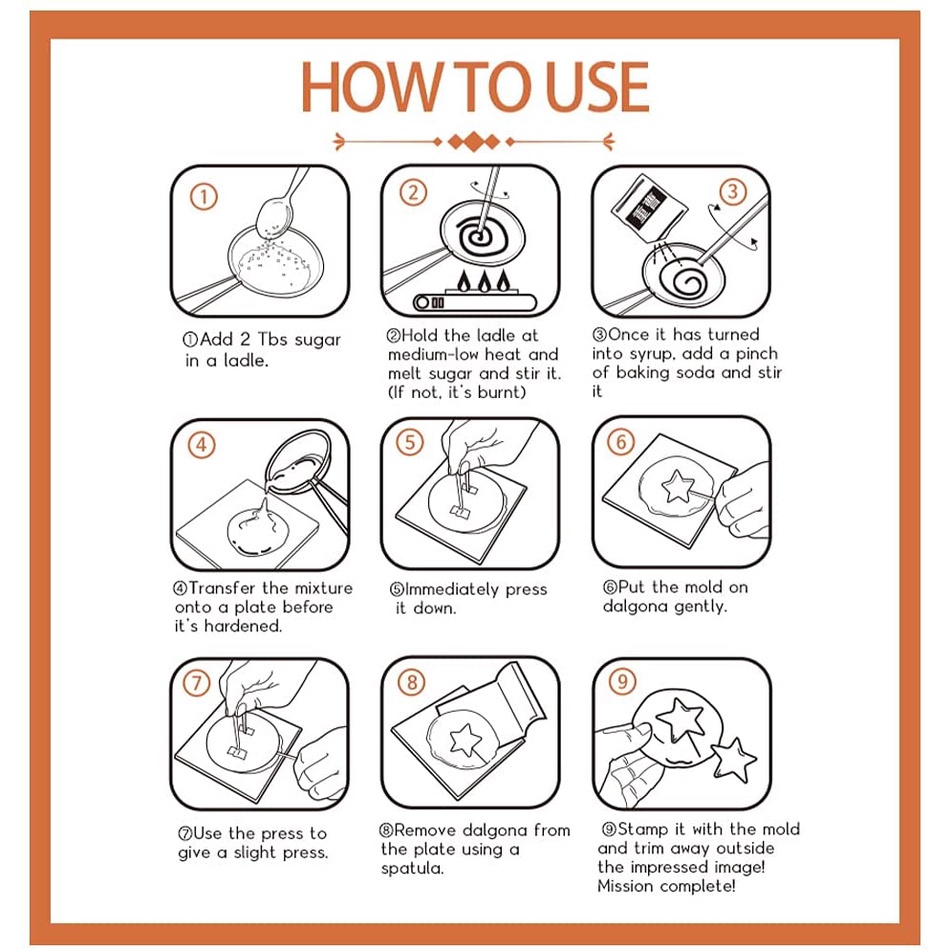 HOW TO USE

①

①Add 2 Tbs sugar in a ladle.

②

②Hold the ladle at medium-low heat and melt sugar and stir it. (If not, it's burnt)

③

③Once it has turned into syrup, add a pinch of baking soda and stir it

④

④Transfer the mixture onto a plate before it's hardened.

⑤

⑤Immediately press it down.

⑥

⑥Put the mold on dalgona gently.

⑦

⑦Use the press to give a slight press.

⑧

⑧Remove dalgona from the plate using a spatula.

⑨

⑨Stamp it with the mold and trim away outside the impressed image! Mission complete!