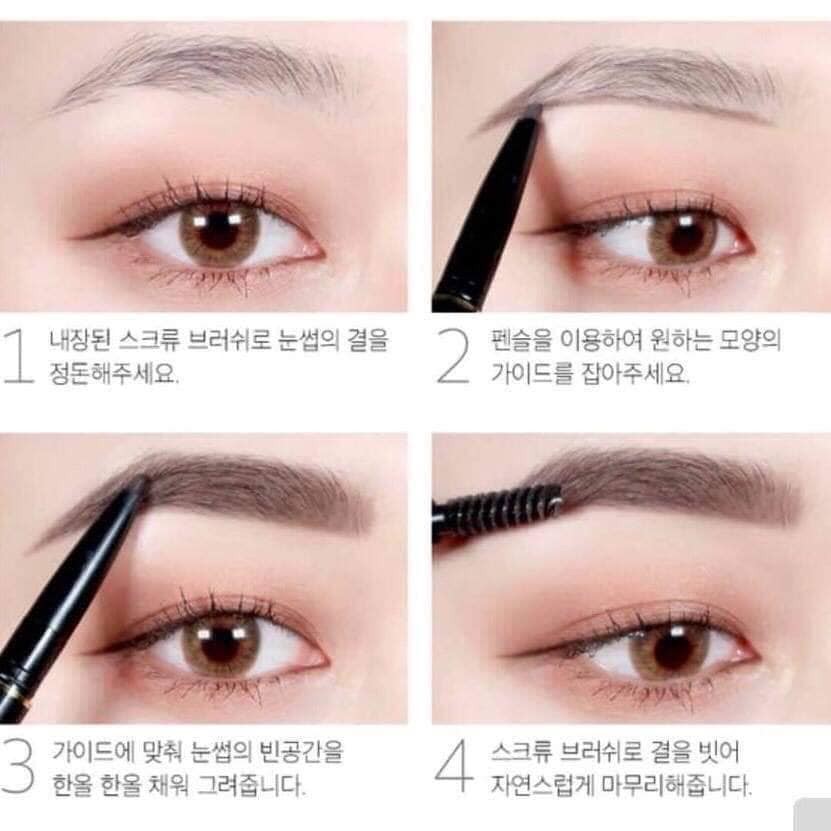 1 내장된 스크류 브러쉬로 눈썹의 결을 정돈해주세요.

2 펜슬을 이용하여 원하는 모양의 가이드를 잡아주세요.

3 가이드에 맞춰 눈썹의 빈공간을 한올 한올 채워 그려줍니다.

4 스크류 브러쉬로 결을 빗어 자연스럽게 마무리해줍니다.