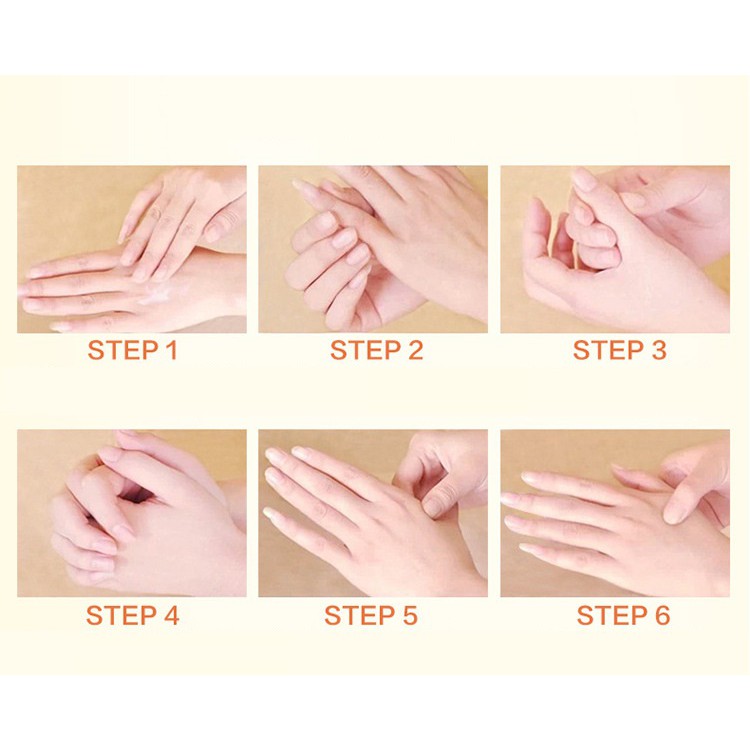 STEP 1

STEP 2

STEP 3

STEP 4

STEP 5

STEP 6