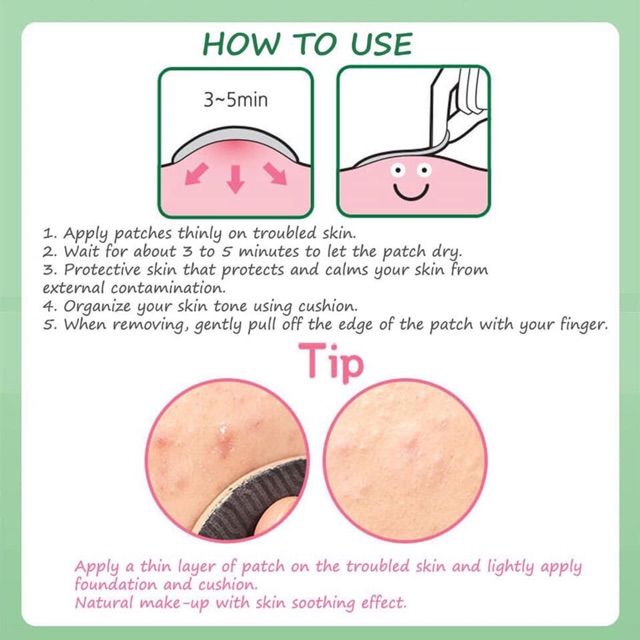 HOW TO USE

3~5min

1. Apply patches thinly on troubled skin.
2. Wait for about 3 to 5 minutes to let the patch dry.
3. Protective skin that protects and calms your skin from external contamination.
4. Organize your skin tone using cushion.
5. When removing, gently pull off the edge of the patch with your finger.

Tip

Apply a thin layer of patch on the troubled skin and lightly apply foundation and cushion.
Natural make-up with skin soothing effect.