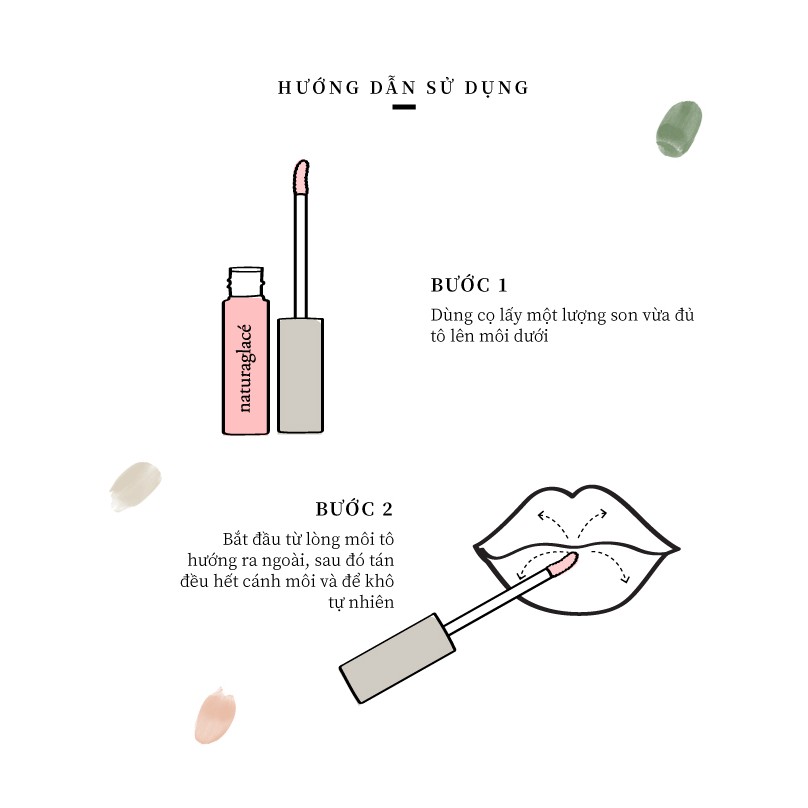 HƯỚNG DẪN SỬ DỤNG

naturaglacé

BƯỚC 1

Dùng cọ lấy một lượng son vừa đủ tô lên môi dưới

BƯỚC 2

Bắt đầu từ lòng môi tô hướng ra ngoài, sau đó tán đều hết cánh môi và để khô tự nhiên