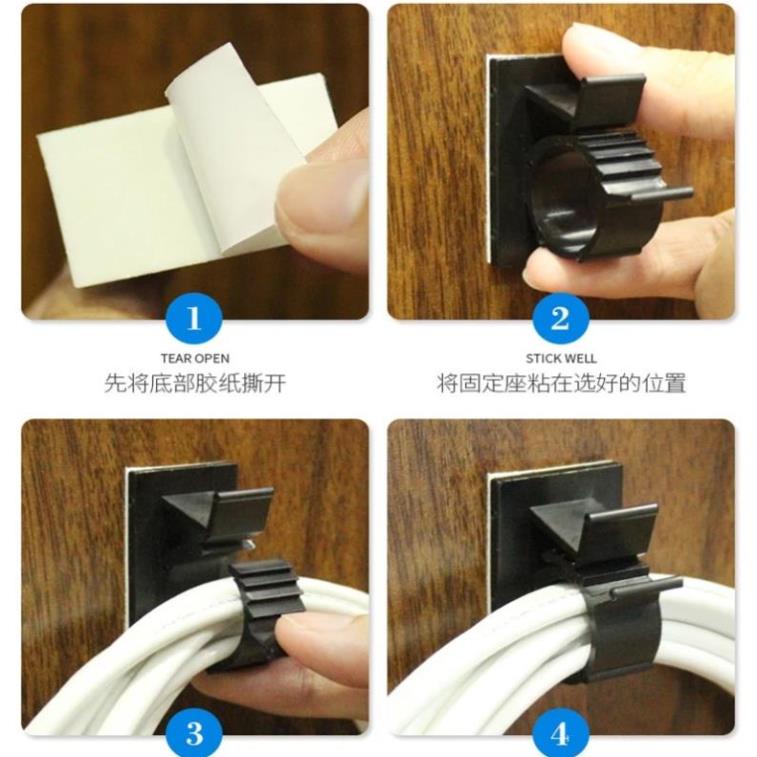 1
TEAR OPEN
先将底部胶纸撕开

2
STICK WELL
将固定座粘在选好的位置

3

4