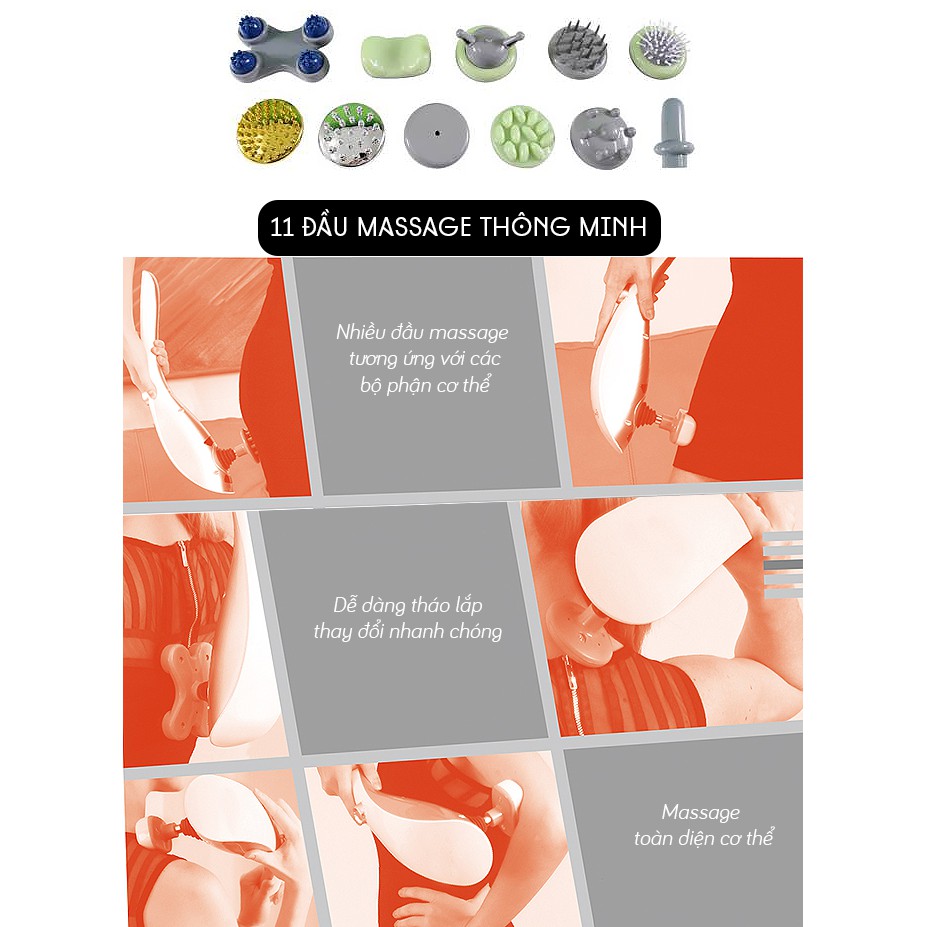 11 ĐẦU MASSAGE THÔNG MINH

Nhiều đầu massage tương ứng với các bộ phận cơ thể

Dễ dàng tháo lắp thay đổi nhanh chóng

Massage toàn diện cơ thể