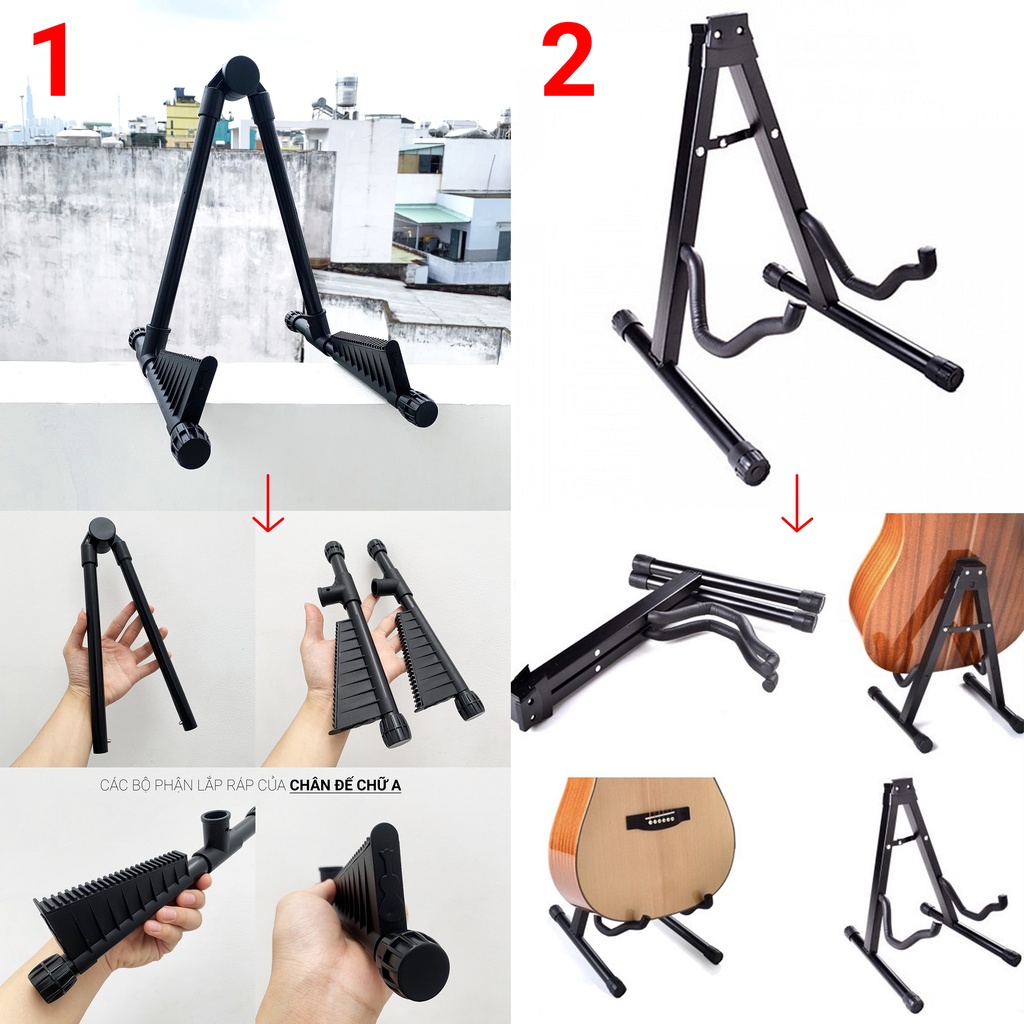 1

2

CÁC BỘ PHẬN LẮP RÁP CỦA CHÂN ĐẾ CHỮ A