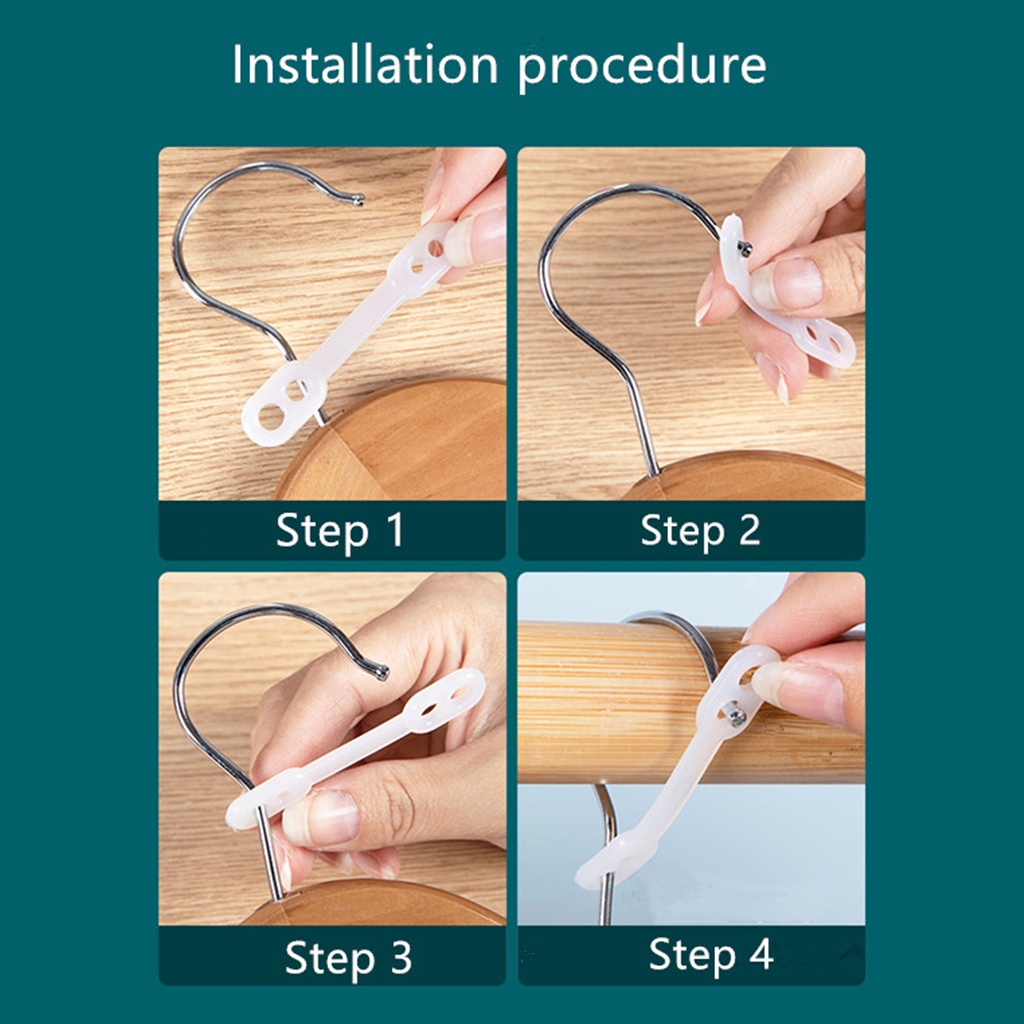 Installation procedure

Step 1

Step 2

Step 3

Step 4