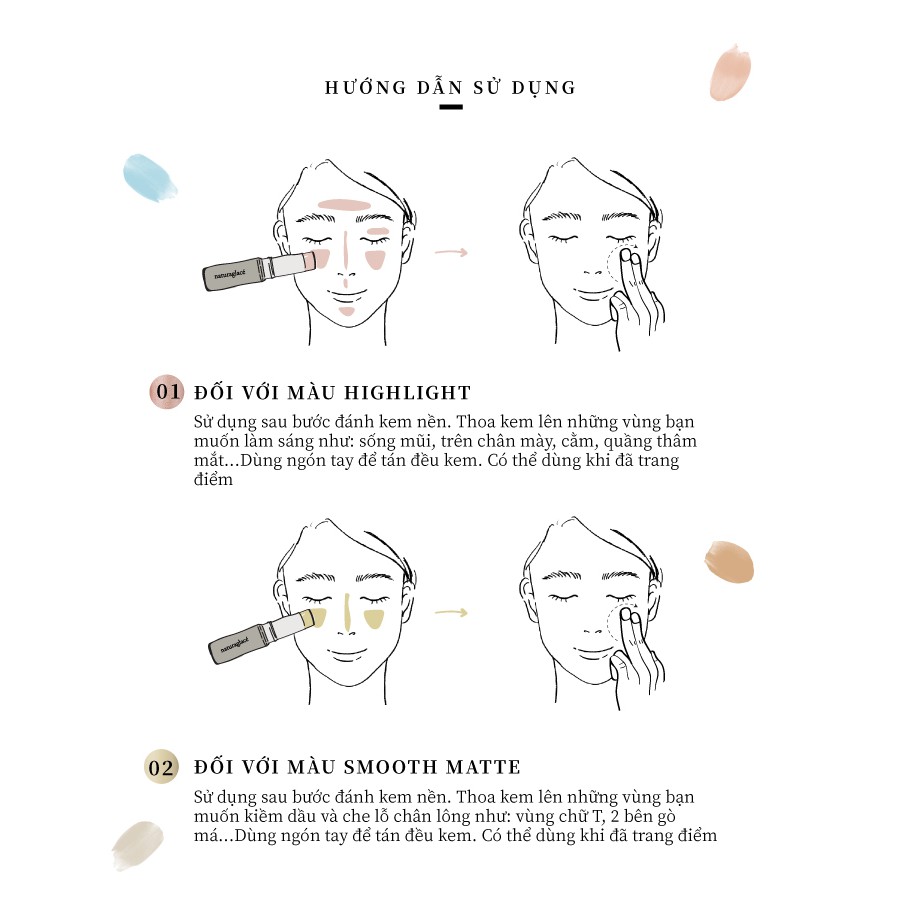 HƯỚNG DẪN SỬ DỤNG

naturaglacé

01 ĐỐI VỚI MÀU HIGHLIGHT

Sử dụng sau bước đánh kem nền. Thoa kem lên những vùng bạn muốn làm sáng như: sống mũi, trên chân mày, cằm, quầng thâm mắt...Dùng ngón tay để tán đều kem. Có thể dùng khi đã trang điểm

naturaglacé

02 ĐỐI VỚI MÀU SMOOTH MATTE

Sử dụng sau bước đánh kem nền. Thoa kem lên những vùng bạn muốn kiềm dầu và che lỗ chân lông như: vùng chữ T, 2 bên gò má...Dùng ngón tay để tán đều kem. Có thể dùng khi đã trang điểm