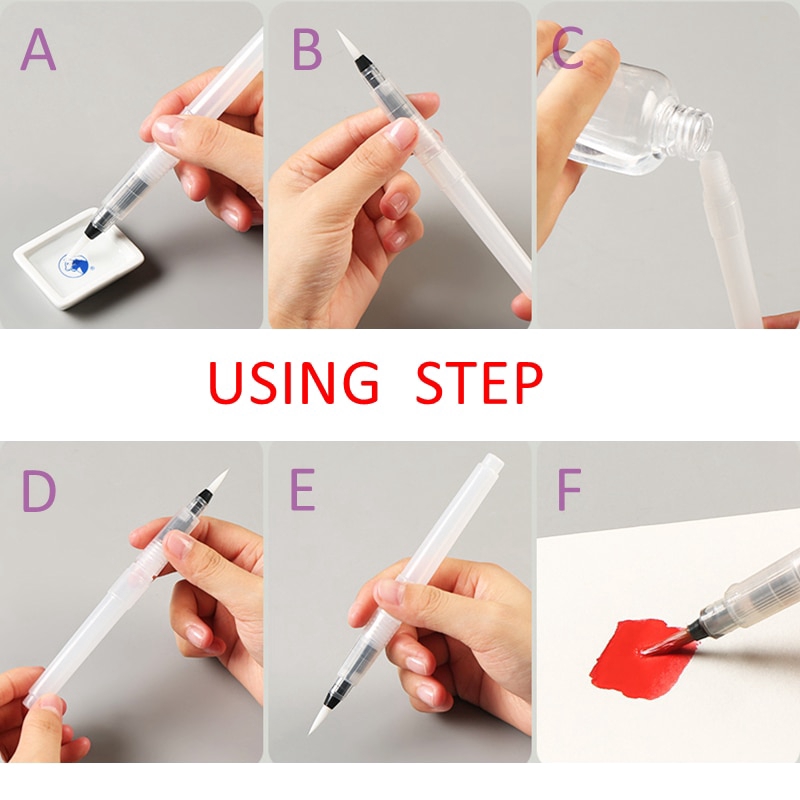 A

B

C

USING STEP

D

E

F