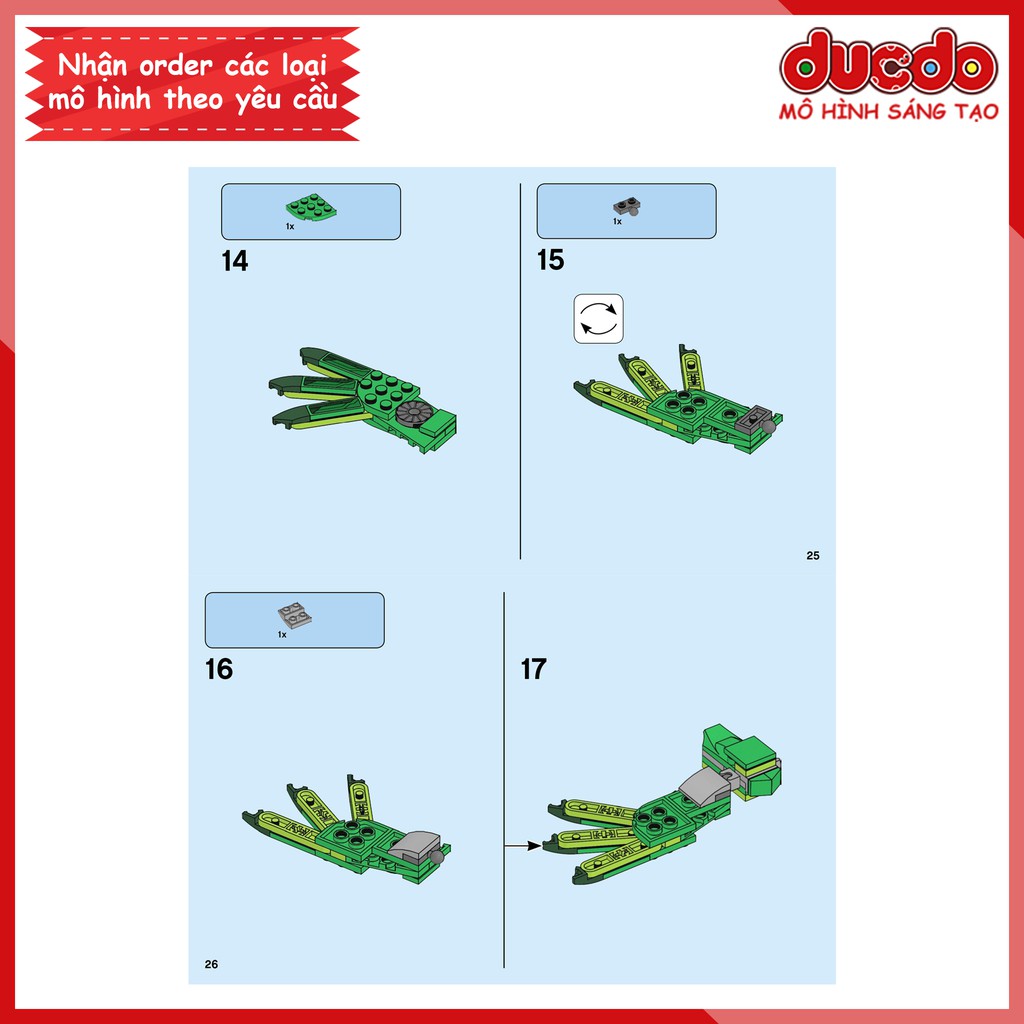 Nhận order các loại mô hình theo yêu cầu

ducdo
MÔ HÌNH SÁNG TẠO

1x
14

1x
15

25

1x
16

17

26