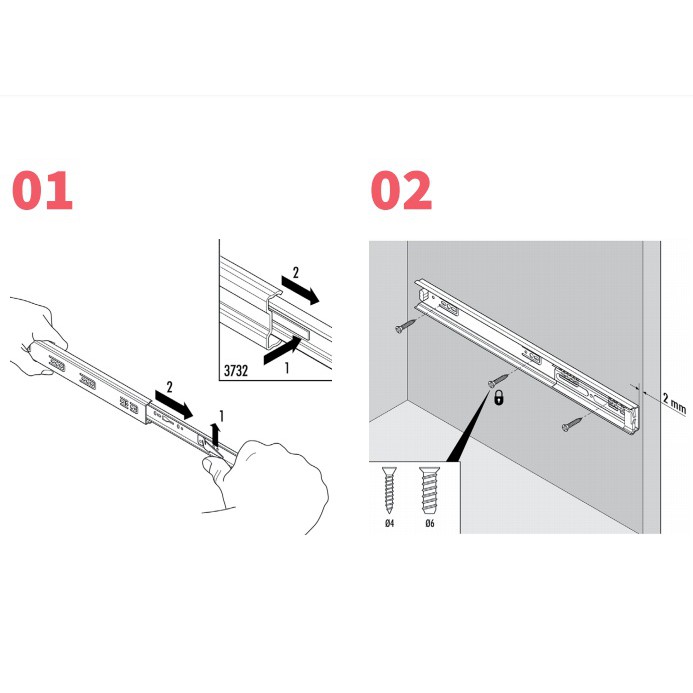 01

2

1

3732

2

1

02

2 mm

Ø4

Ø6