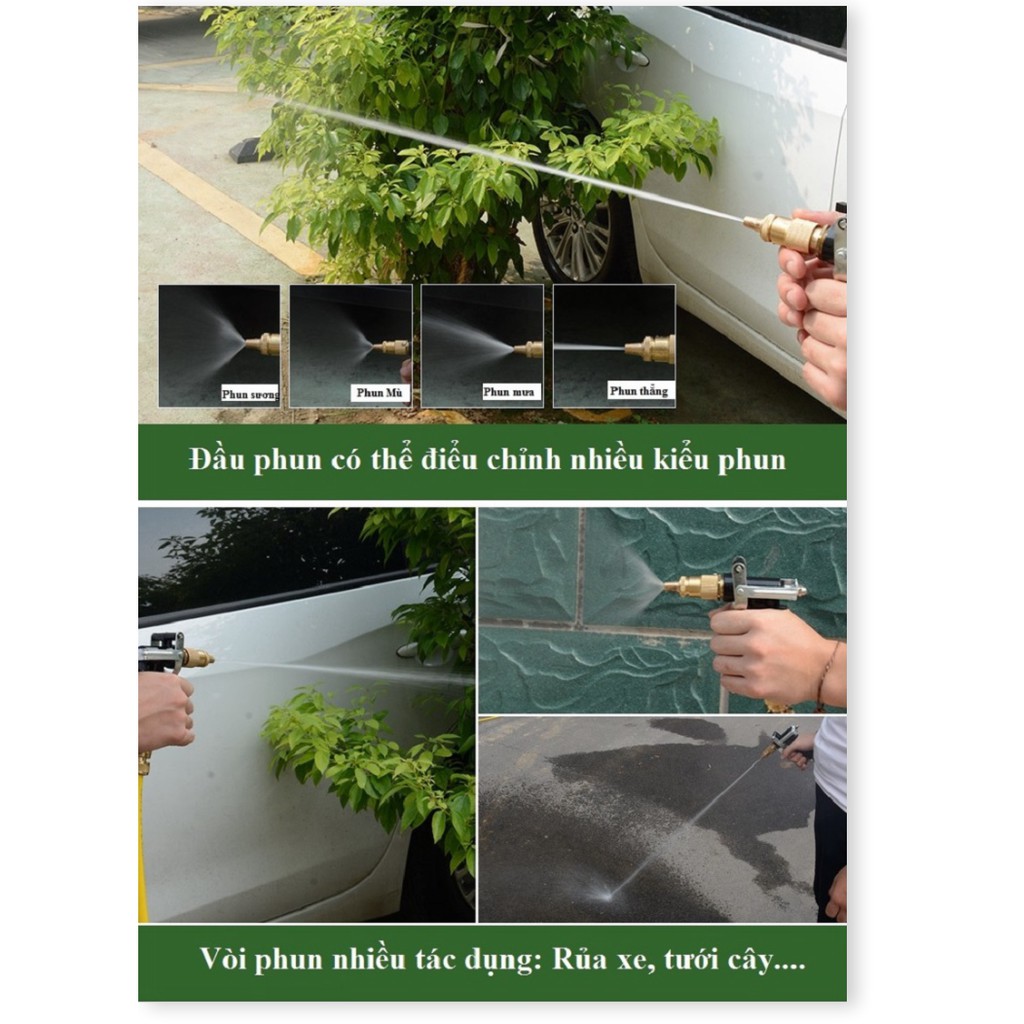 Phun sương

Phun Mù

Phun mưa

Phun thẳng

Đầu phun có thể điều chỉnh nhiều kiểu phun

Vòi phun nhiều tác dụng: Rửa xe, tưới cây....