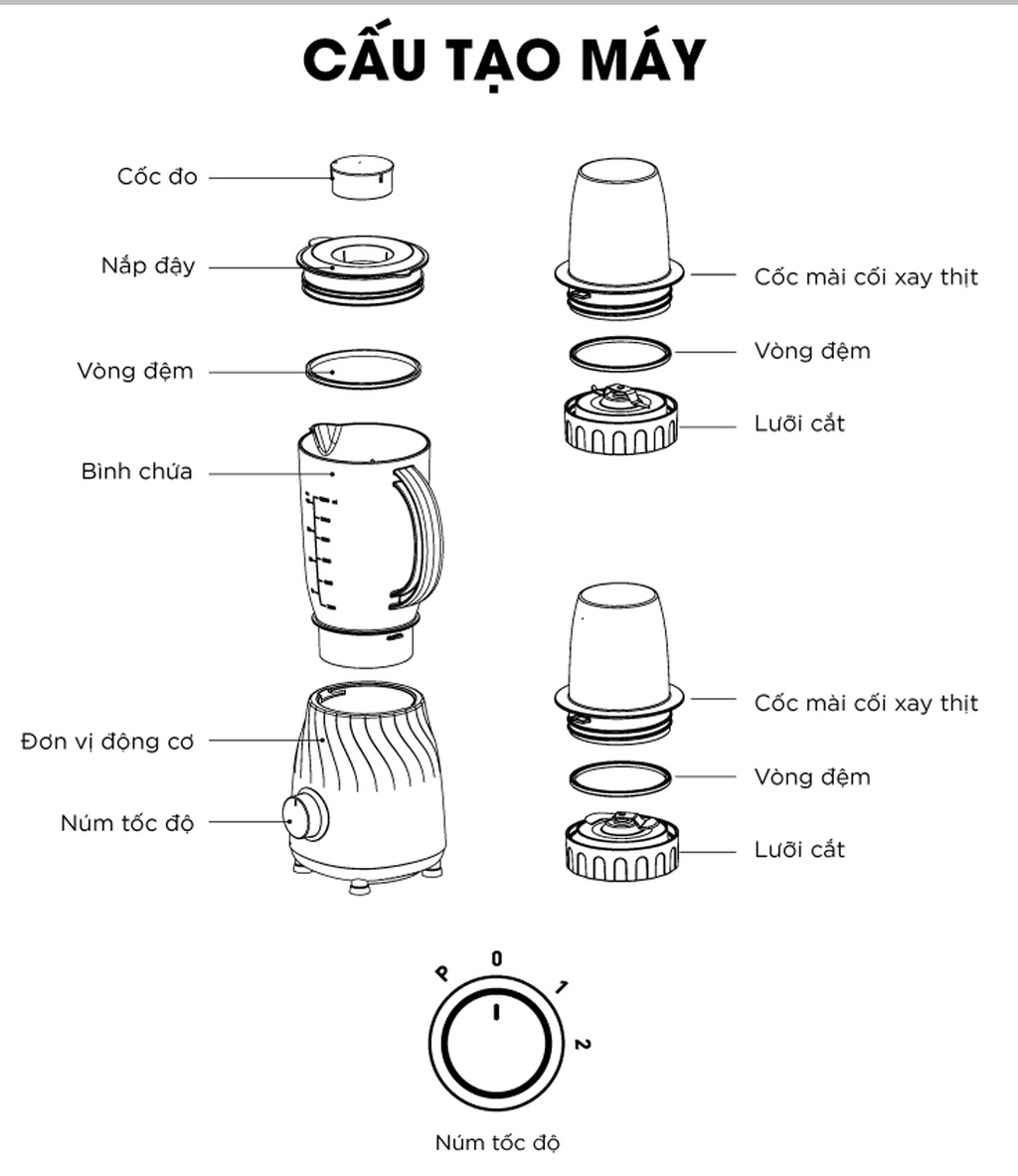 CẤU TẠO MÁY

Cốc đo

Nắp đậy

Vòng đệm

Bình chứa

Đơn vị động cơ

Núm tốc độ

Cốc mài cối xay thịt

Vòng đệm

Lưỡi cắt

Cốc mài cối xay thịt

Vòng đệm

Lưỡi cắt

P 0 1 2

Núm tốc độ