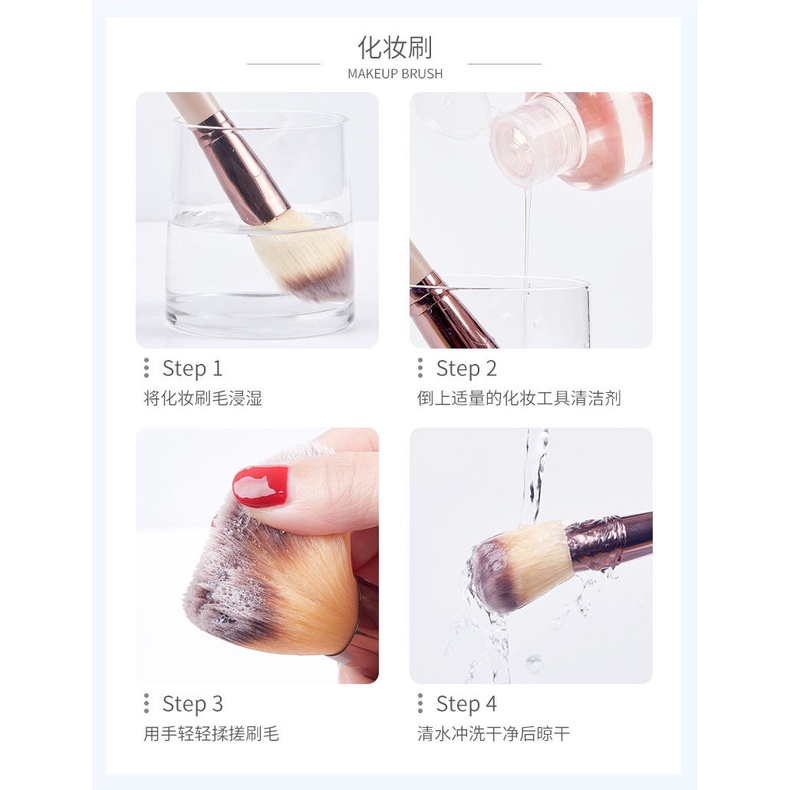 化妆刷
MAKEUP BRUSH

Step 1
将化妆刷毛浸湿

Step 2
倒上适量的化妆工具清洁剂

Step 3
用手轻轻揉搓刷毛

Step 4
清水冲洗干净后晾干