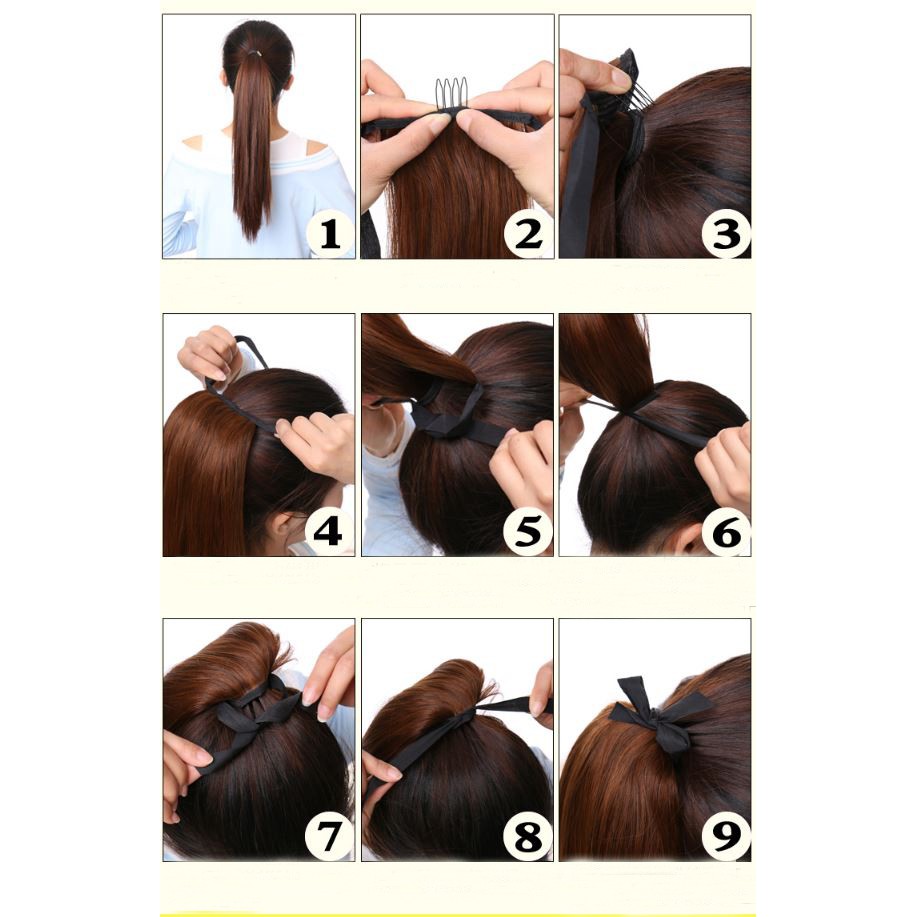 1
2
3
4
5
6
7
8
9