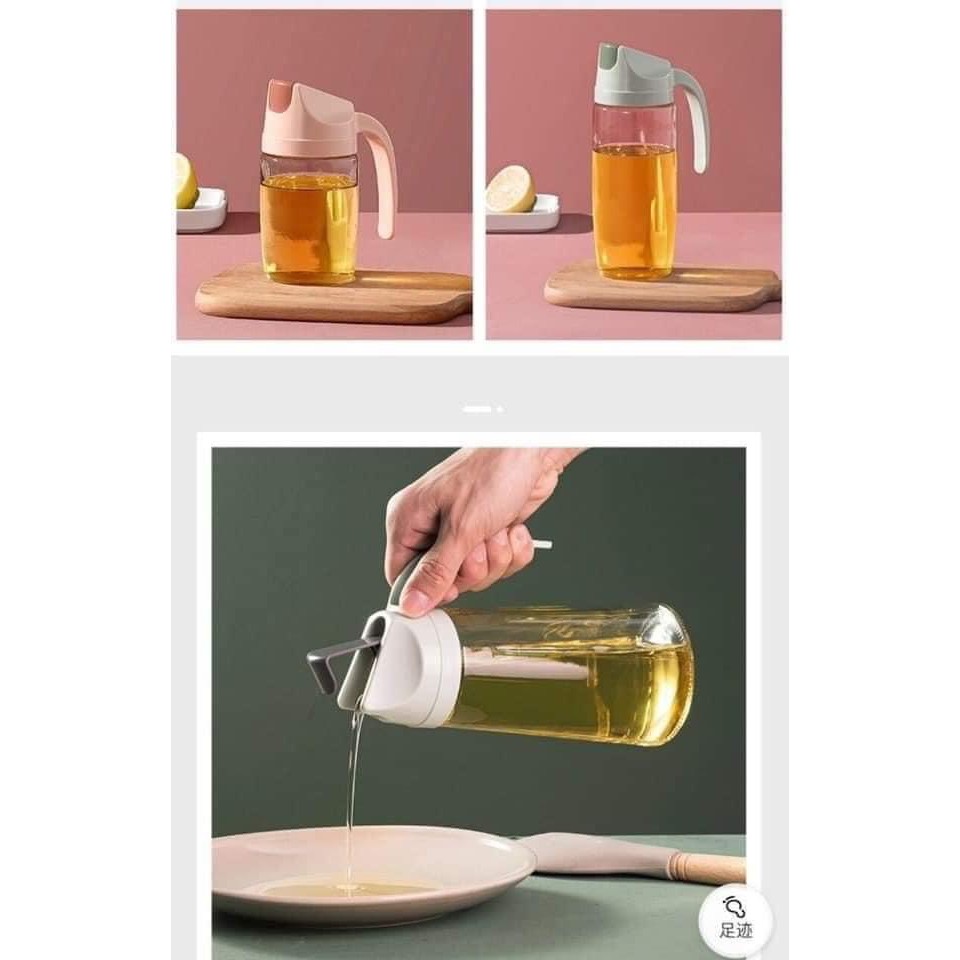 足迹