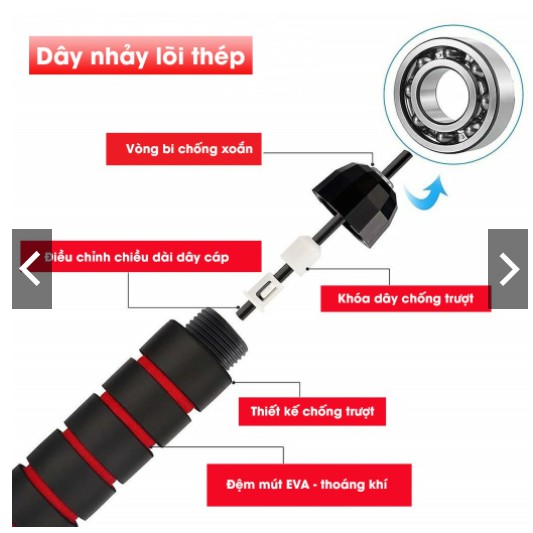 Dây nhảy lõi thép

Vòng bi chống xoắn

Điều chỉnh chiều dài dây cáp

Khóa dây chống trượt

Thiết kế chống trượt

Đệm mút EVA - thoáng khí