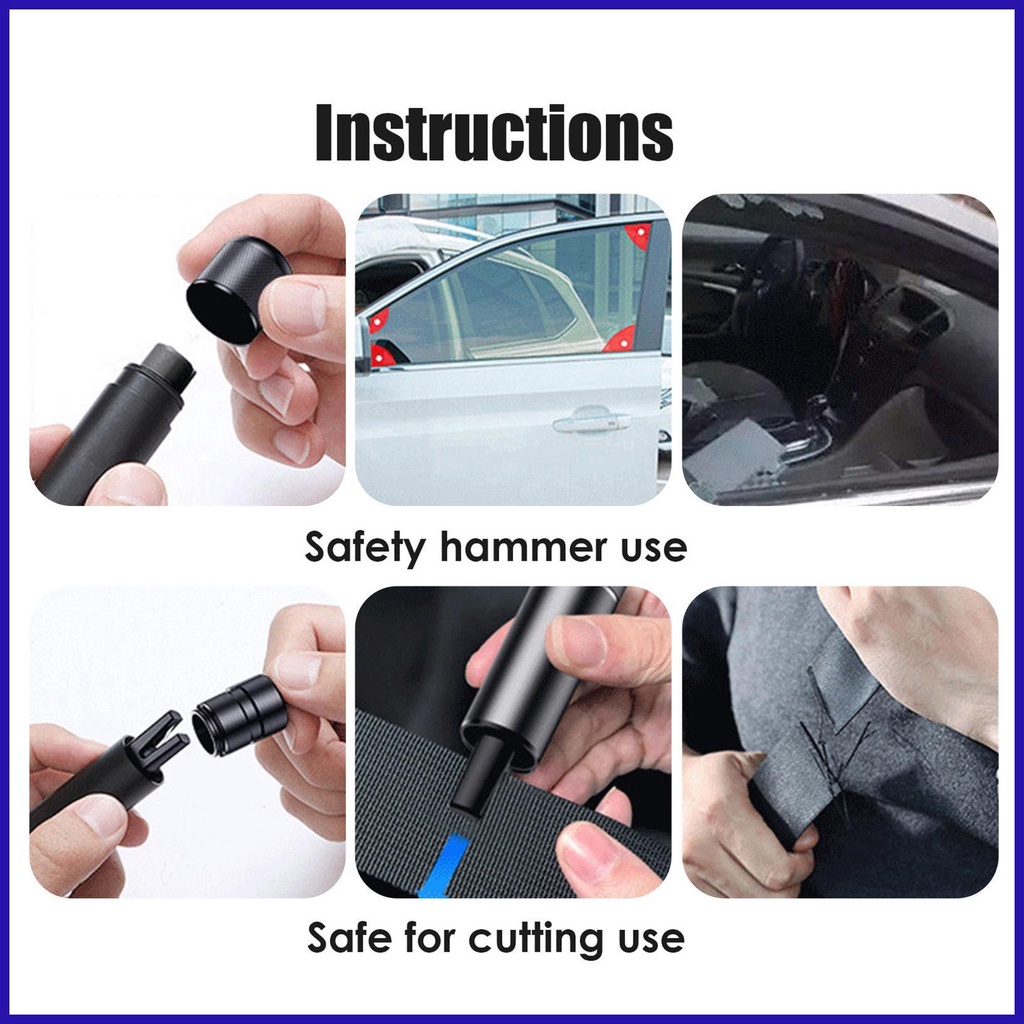 Instructions

Safety hammer use

Safe for cutting use