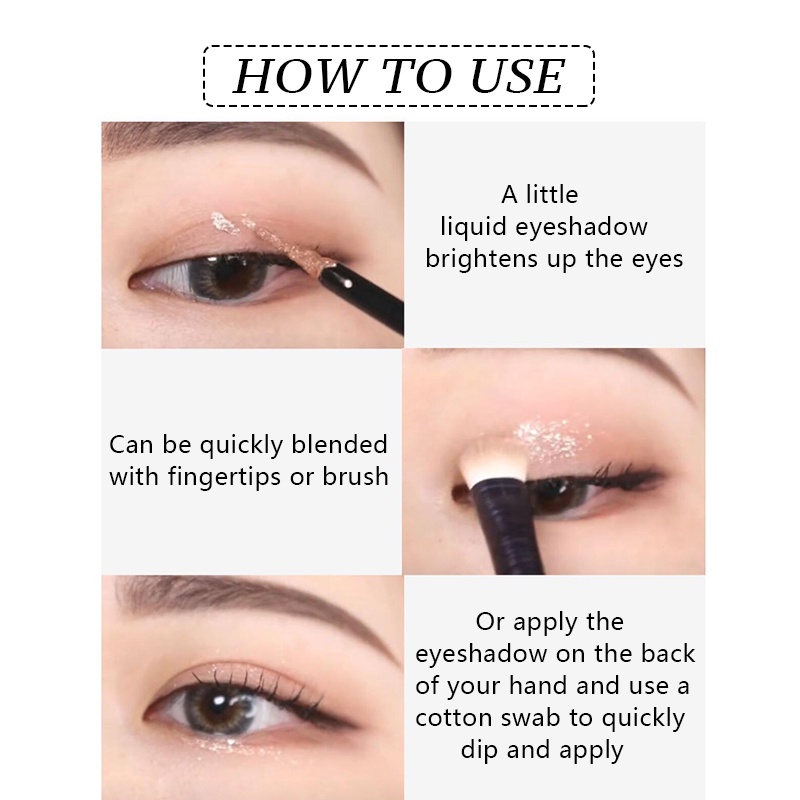 HOW TO USE

A little liquid eyeshadow brightens up the eyes

Can be quickly blended with fingertips or brush

Or apply the eyeshadow on the back of your hand and use a cotton swab to quickly dip and apply